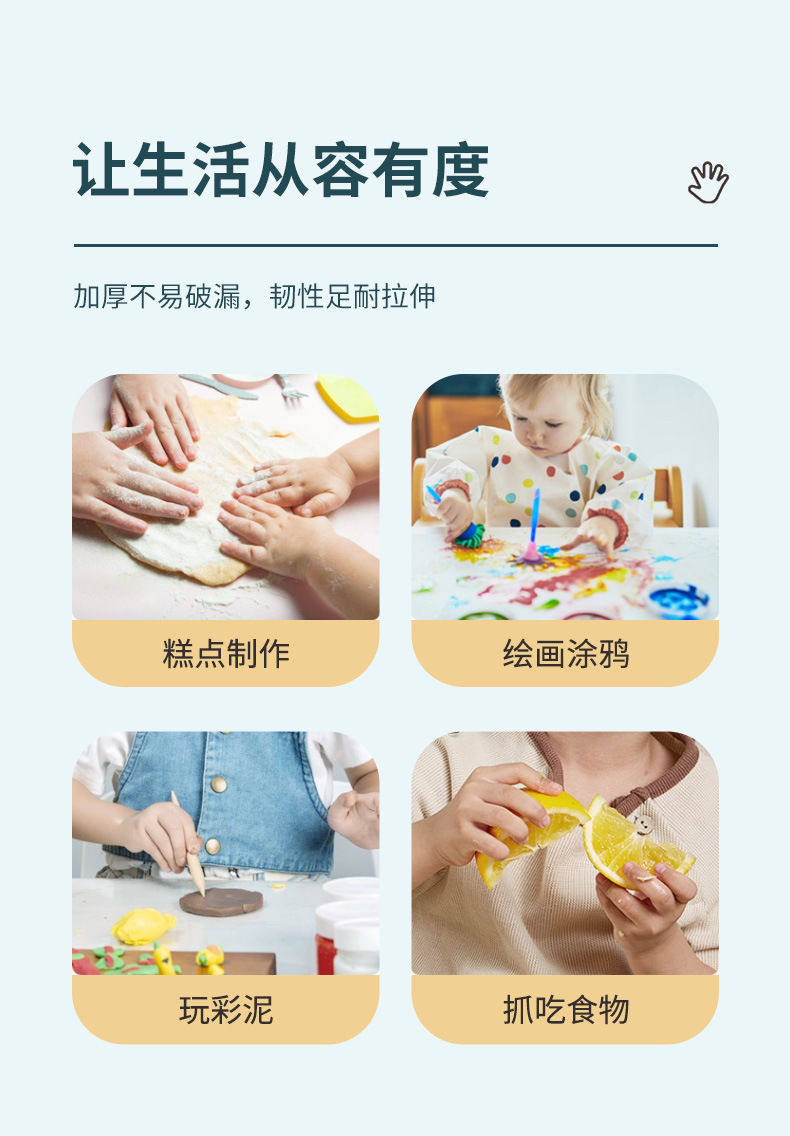 让生活从容有度

加厚不易破漏，韧性足耐拉伸

糕点制作

绘画涂鸦

玩彩泥

抓吃食物