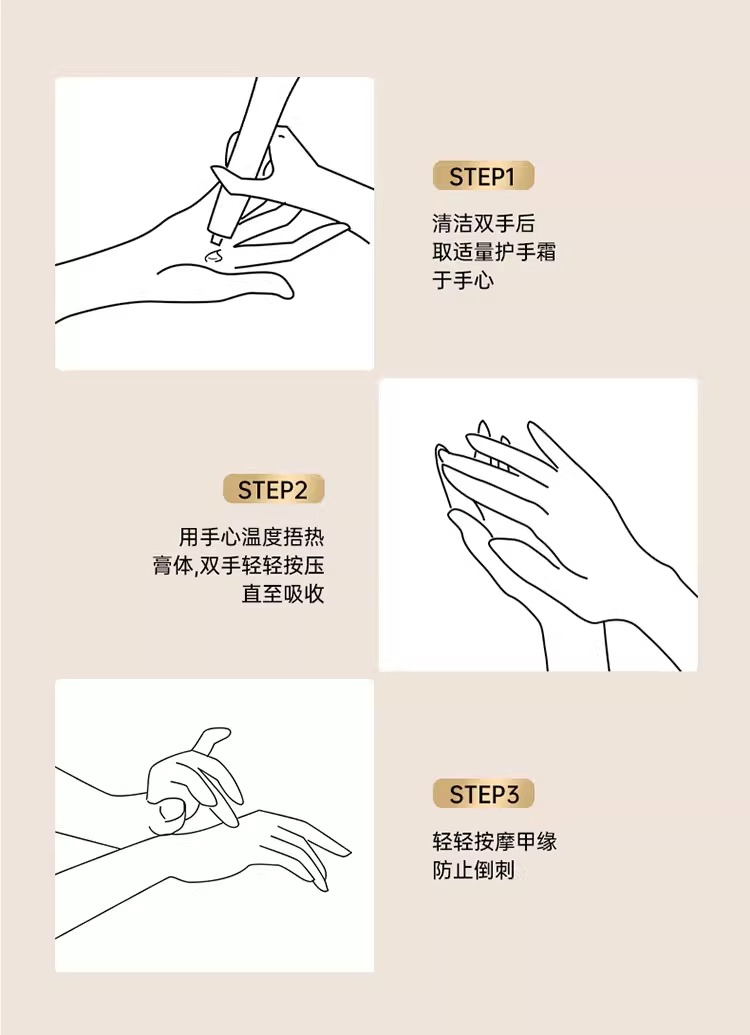 STEP1

清洁双手后
取适量护手霜
于手心

STEP2

用手心温度捂热
膏体,双手轻轻按压
直至吸收

STEP3

轻轻按摩甲缘
防止倒刺