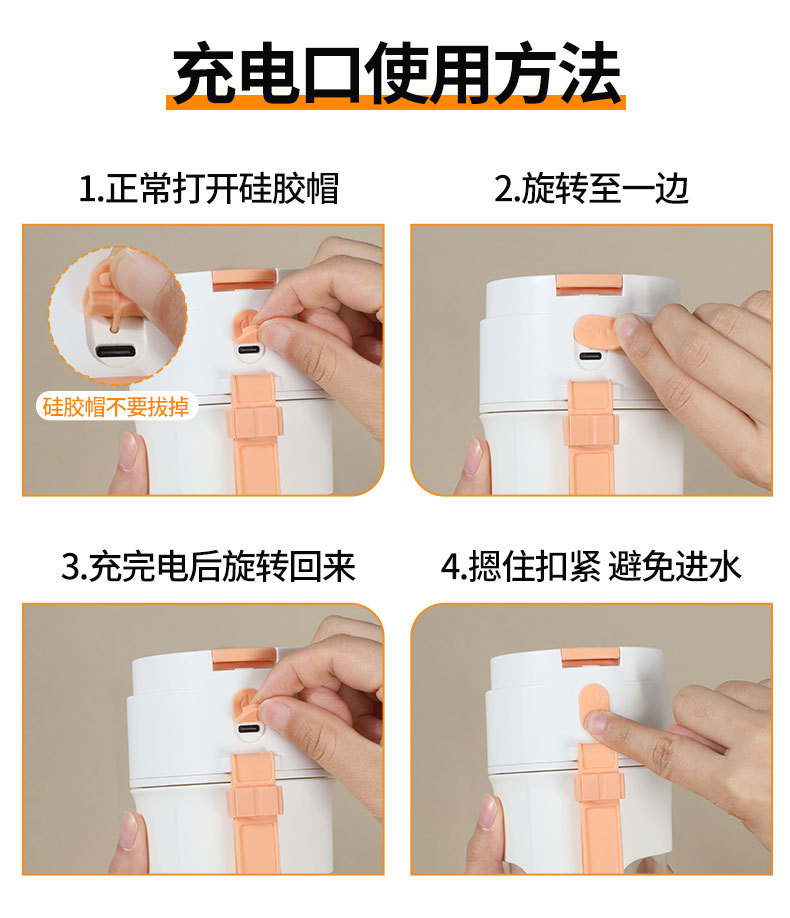 充电口使用方法

1.正常打开硅胶帽

硅胶帽不要拔掉

2.旋转至一边

3.充完电后旋转回来

4.摁住扣紧 避免进水