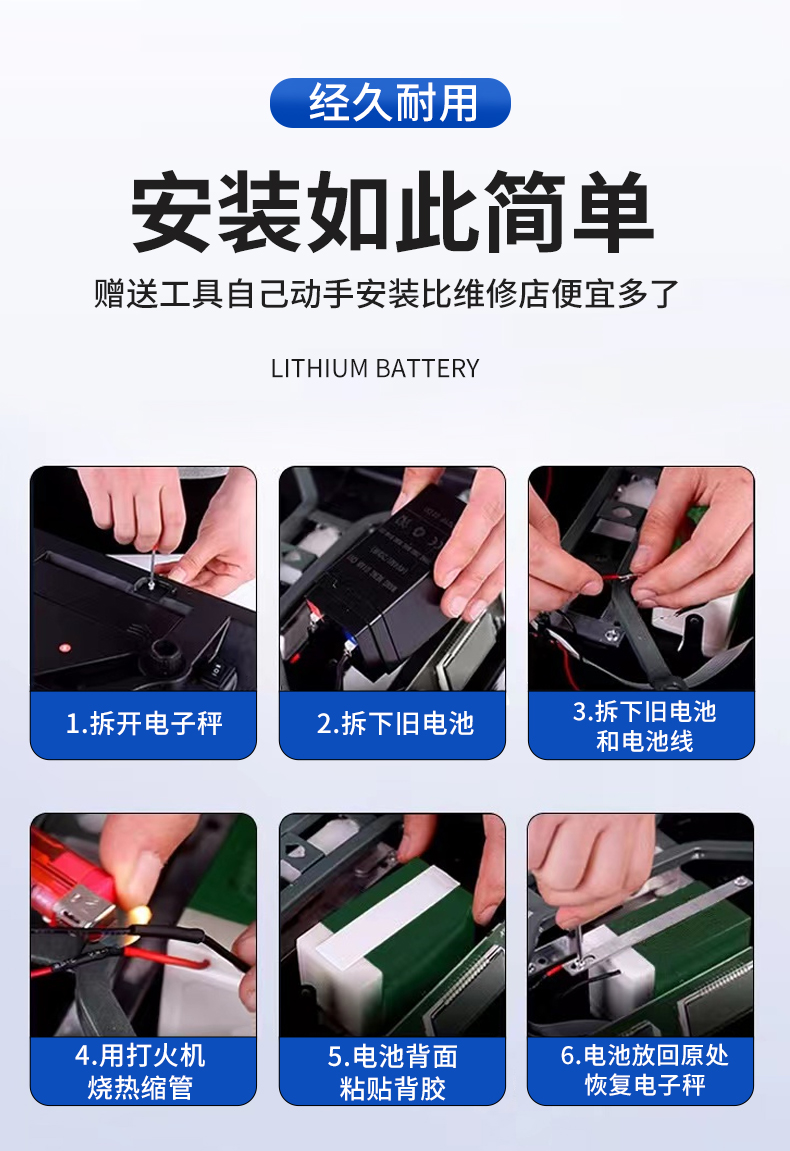 经久耐用

安装如此简单

赠送工具自己动手安装比维修店便宜多了

LITHIUM BATTERY

1.拆开电子秤

2.拆下旧电池

3.拆下旧电池和电池线

4.用打火机烧热缩管

5.电池背面粘贴背胶

6.电池放回原处恢复电子秤