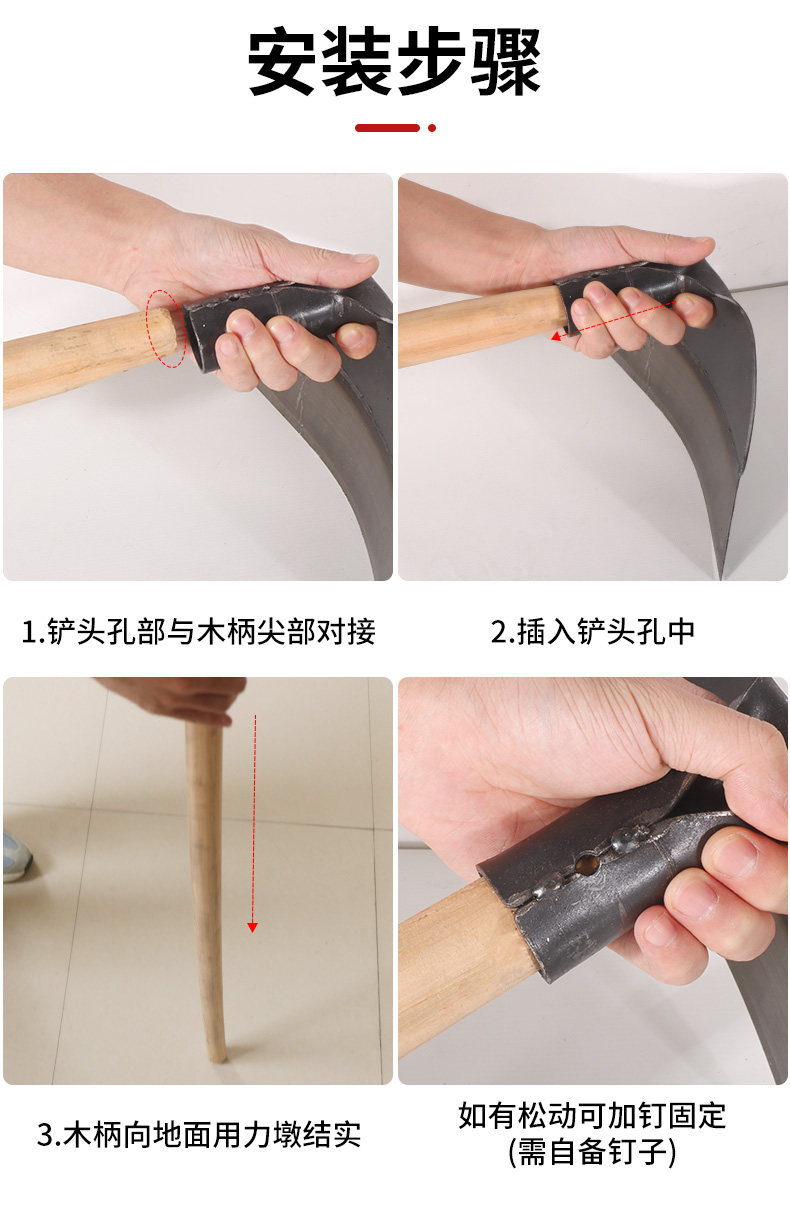 安装步骤

1.铲头孔部与木柄尖部对接

2.插入铲头孔中

3.木柄向地面用力墩结实

如有松动可加钉固定
(需自备钉子)