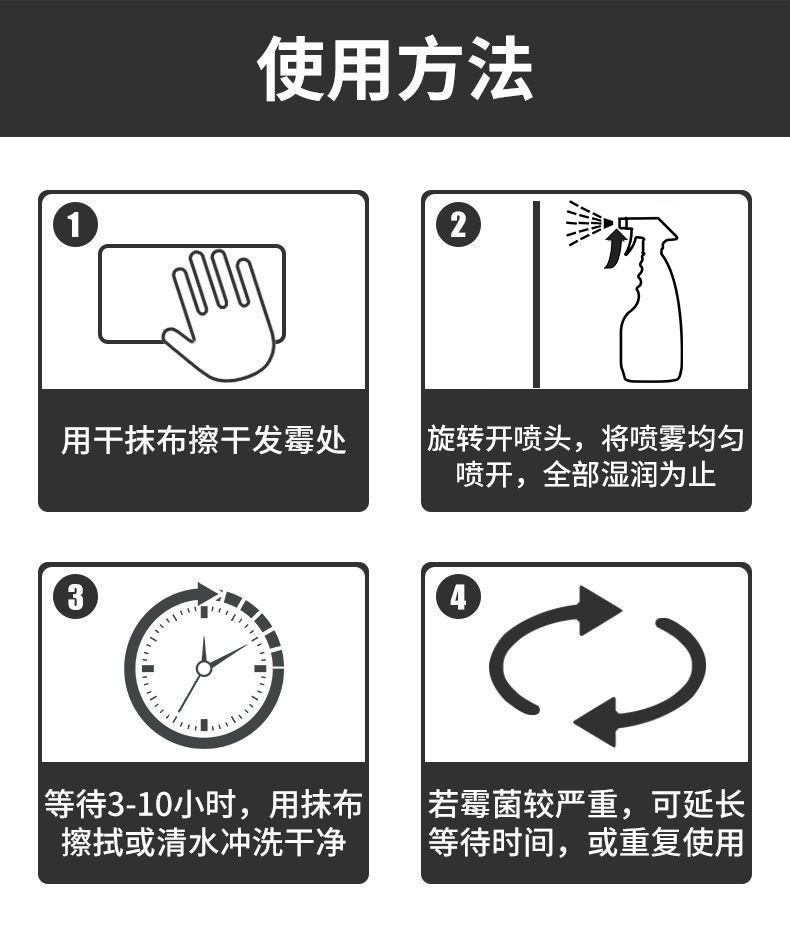 使用方法

1
用干抹布擦干发霉处

2
旋转开喷头，将喷雾均匀喷开，全部湿润为止

3
等待3-10小时，用抹布擦拭或清水冲洗干净

4
若霉菌较严重，可延长等待时间，或重复使用