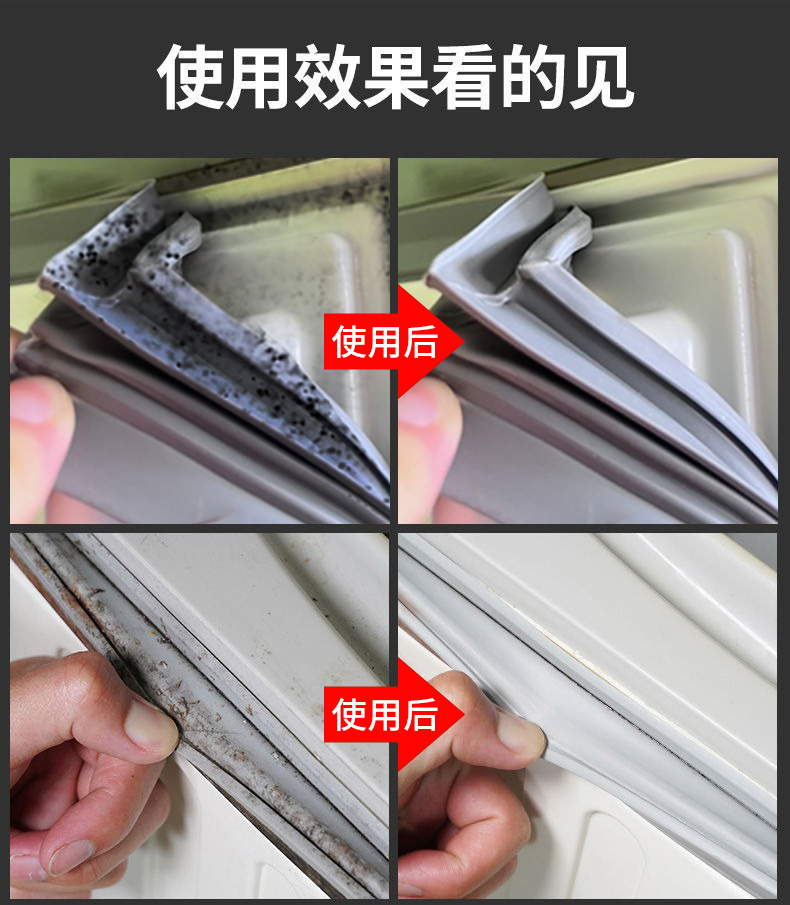 使用效果看的见

使用后

使用后