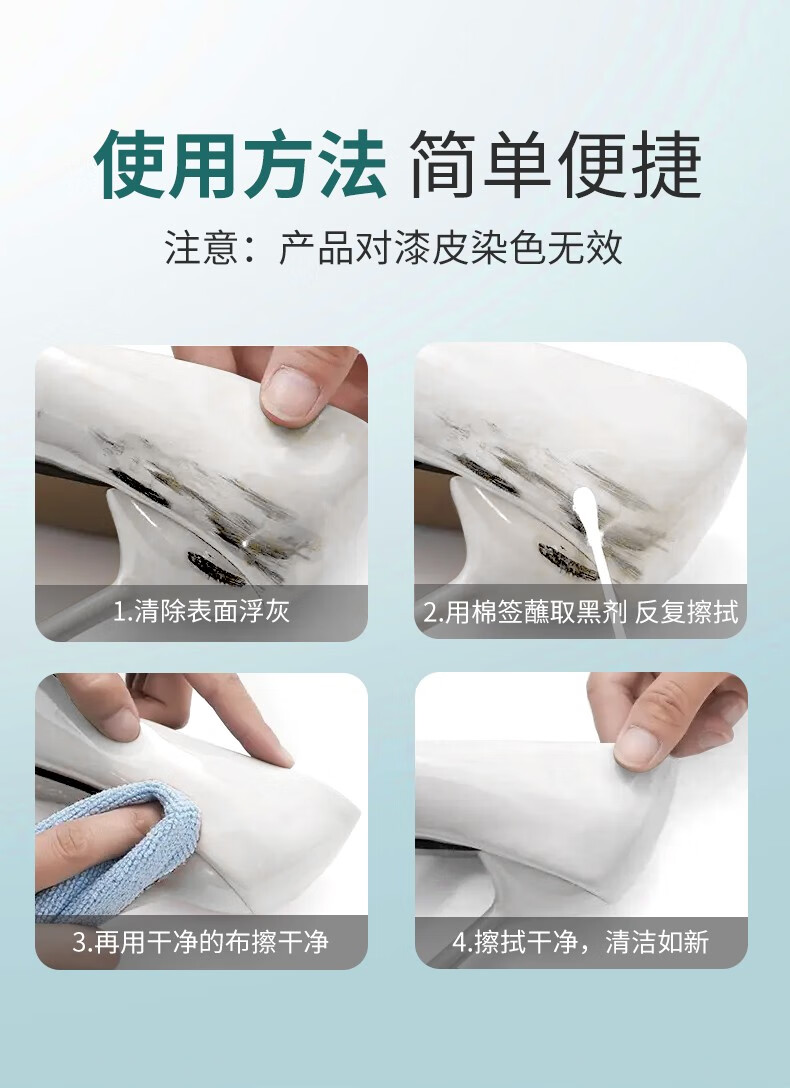 使用方法 简单便捷

注意：产品对漆皮染色无效

1.清除表面浮灰

2.用棉签蘸取黑剂 反复擦拭

3.再用干净的布擦干净

4.擦拭干净，清洁如新