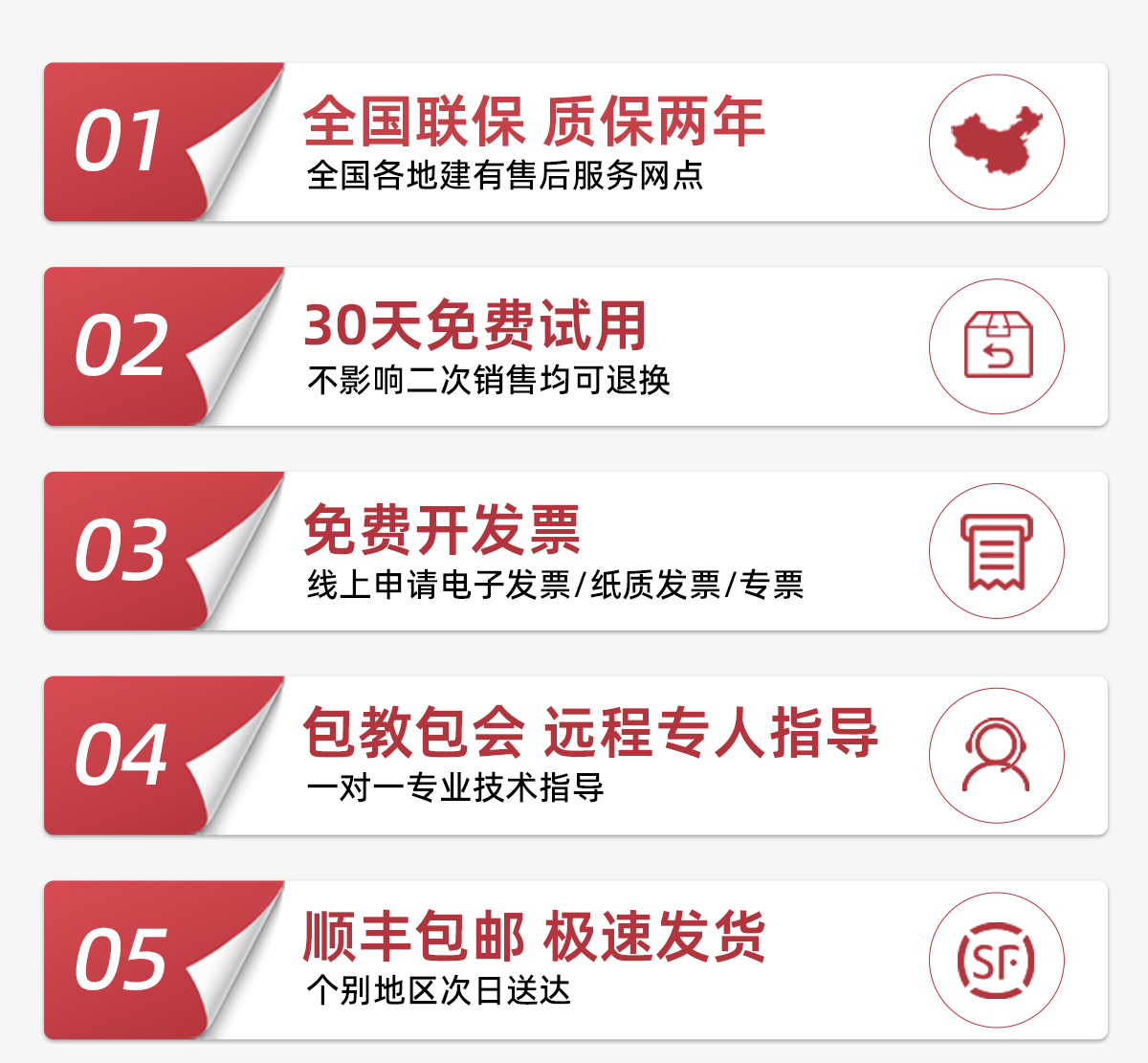 01

全国联保 质保两年

全国各地建有售后服务网点

02

30天免费试用

不影响二次销售均可退换

03

免费开发票

线上申请电子发票/纸质发票/专票

04

包教包会 远程专人指导

一对一专业技术指导

05

顺丰包邮 极速发货

个别地区次日送达

SF