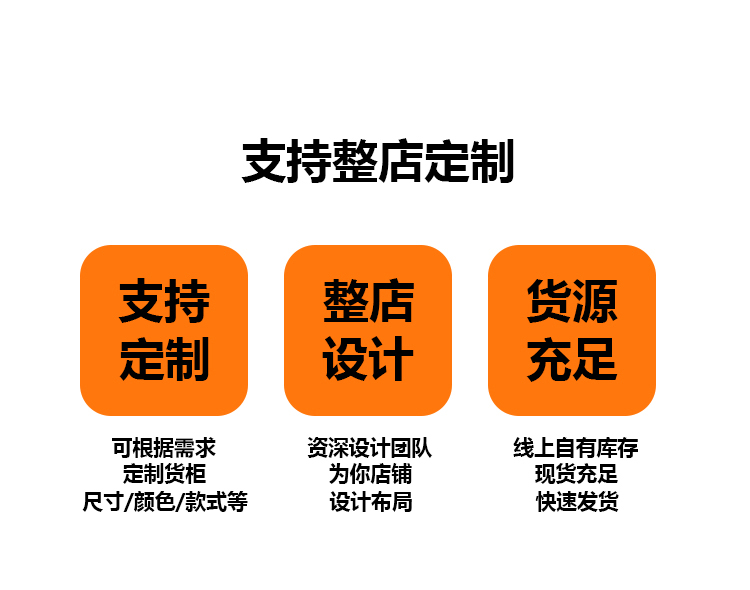 支持整店定制

支持
定制

可根据需求
定制货柜
尺寸/颜色/款式等

整店
设计

资深设计团队
为你店铺
设计布局

货源
充足

线上自有库存
现货充足
快速发货