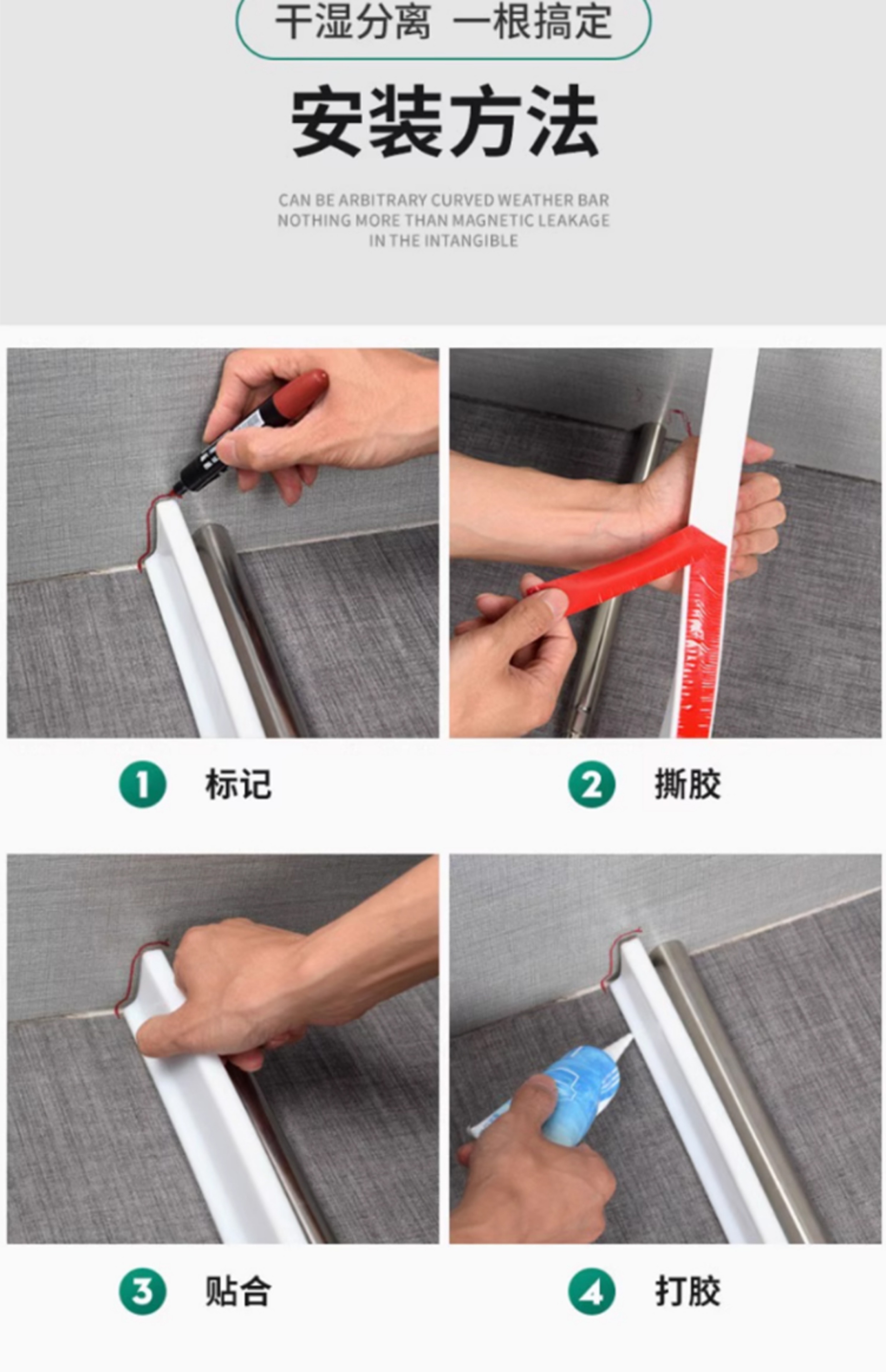 干湿分离 一根搞定

安装方法

CAN BE ARBITRARY CURVED WEATHER BAR NOTHING MORE THAN MAGNETIC LEAKAGE IN THE INTANGIBLE

1 标记

2 撕胶

3 贴合

4 打胶