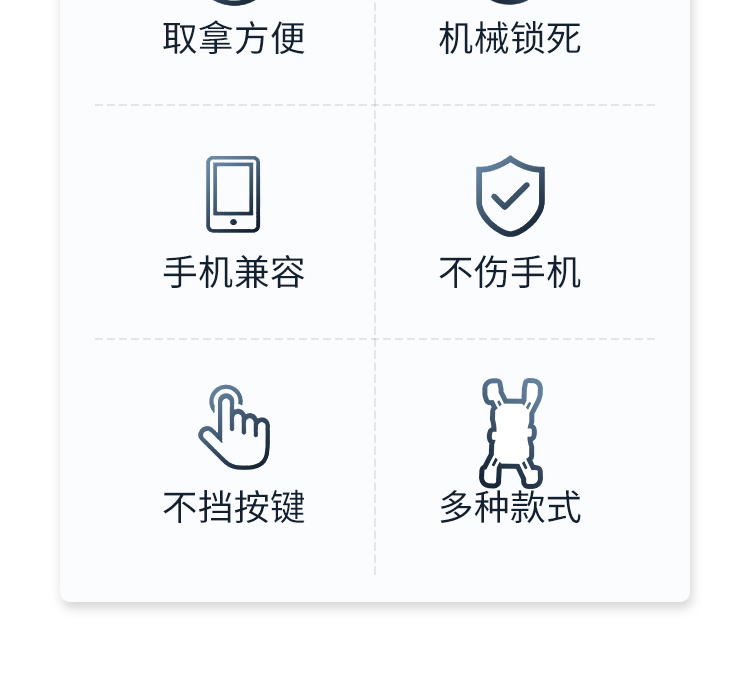 取拿方便

机械锁死

手机兼容

不伤手机

不挡按键

多种款式