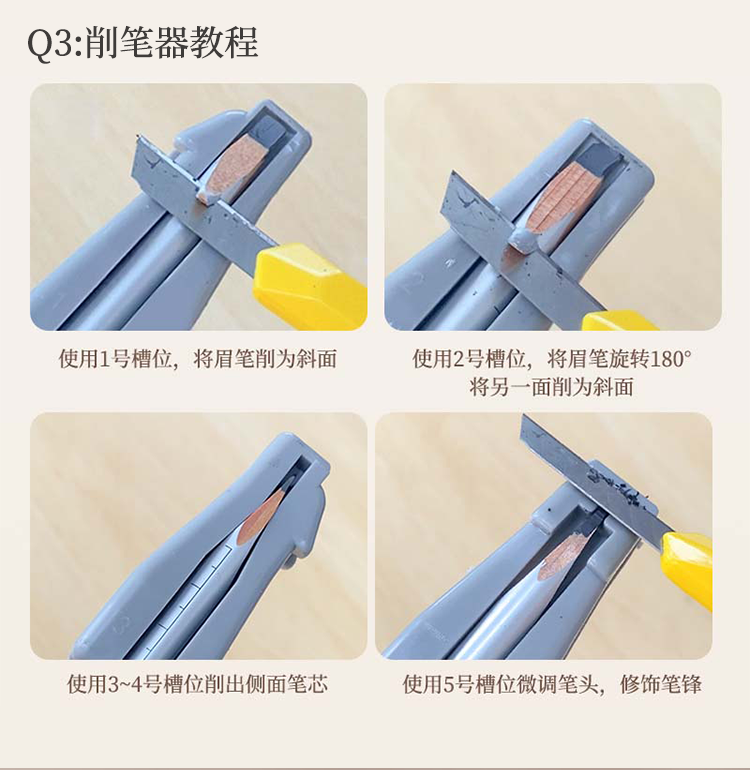 Q3:削笔器教程

使用1号槽位，将眉笔削为斜面

使用2号槽位，将眉笔旋转180°
将另一面削为斜面

使用3~4号槽位削出侧面笔芯

使用5号槽位微调笔头，修饰笔锋