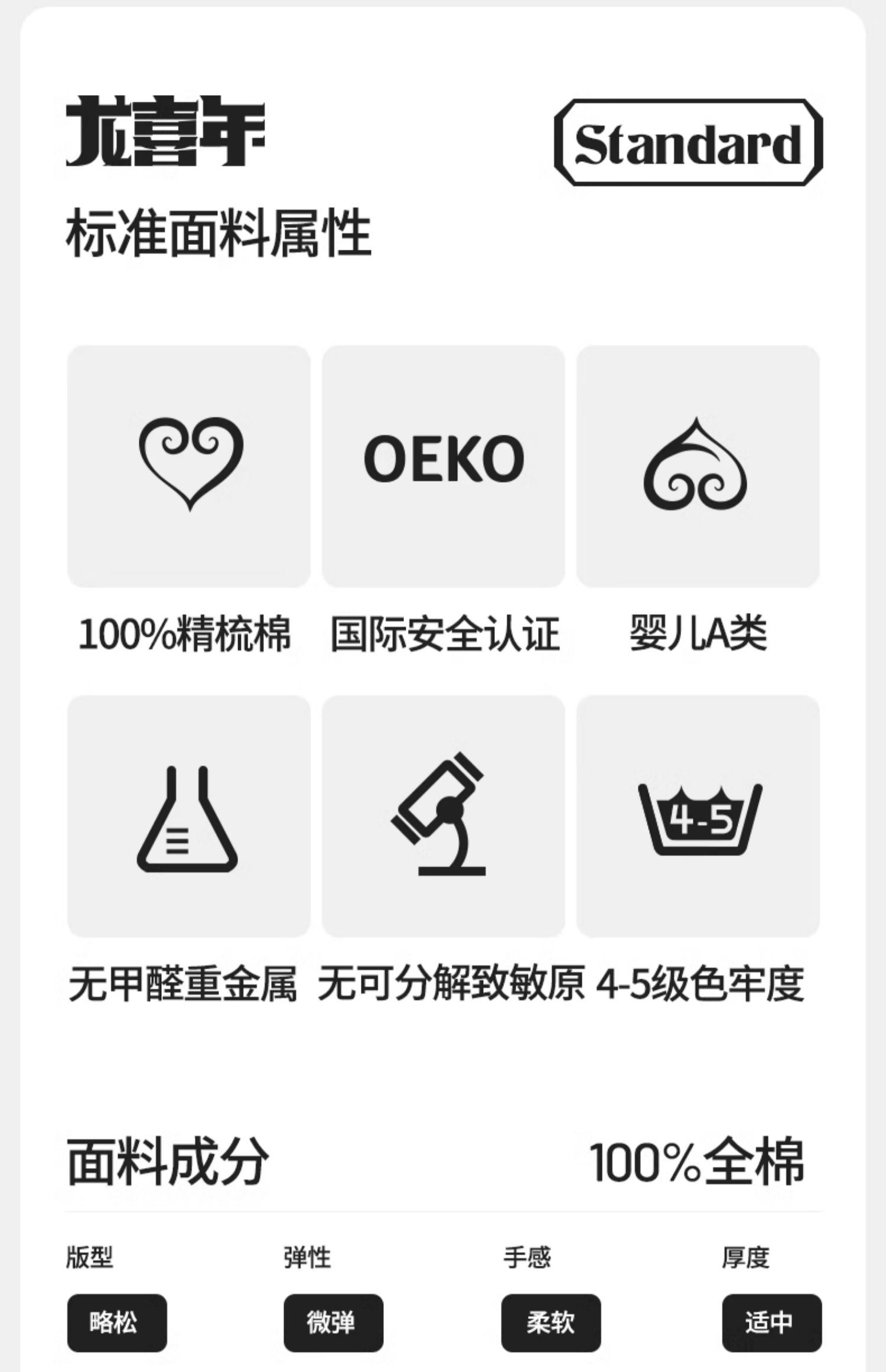 龙喜年

Standard

标准面料属性

OEKO

100%精梳棉

国际安全认证

婴儿A类

4-5

无甲醛重金属

无可分解致敏原

4-5级色牢度

面料成分

100%全棉

版型

略松

弹性

微弹

手感

柔软

厚度

适中