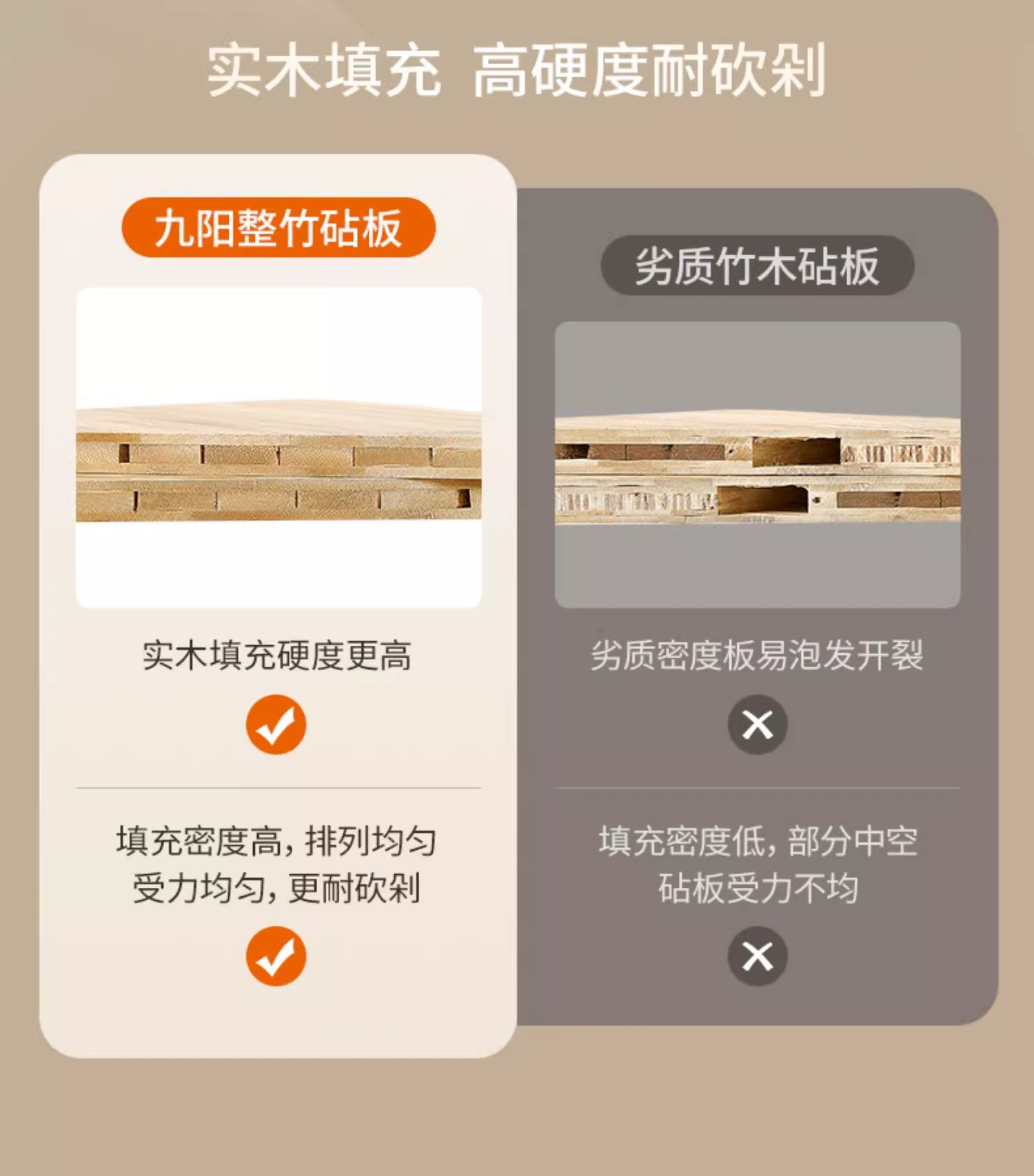 实木填充 高硬度耐砍剁

九阳整竹砧板

实木填充硬度更高

填充密度高，排列均匀
受力均匀，更耐砍剁

劣质竹木砧板

劣质密度板易泡发开裂

填充密度低，部分中空
砧板受力不均