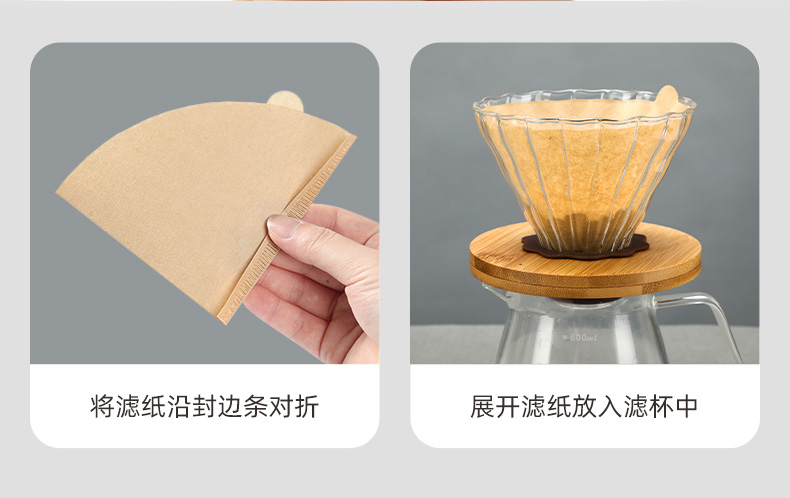 将滤纸沿封边条对折

600ml

展开滤纸放入滤杯中