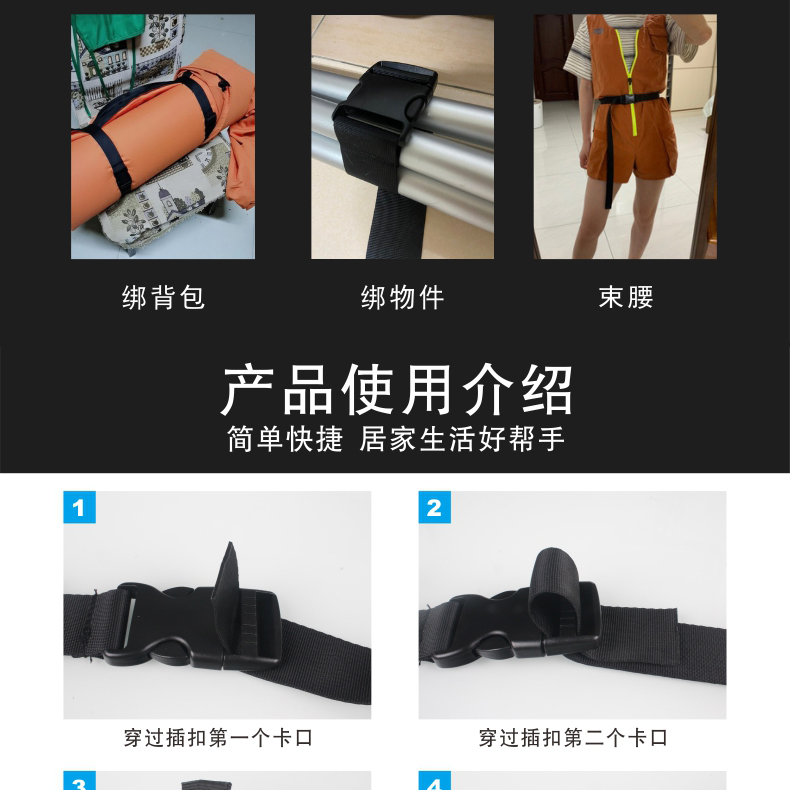 绑背包

绑物件

束腰

产品使用介绍

简单快捷 居家生活好帮手

1

穿过插扣第一个卡口

2

穿过插扣第二个卡口

3

4