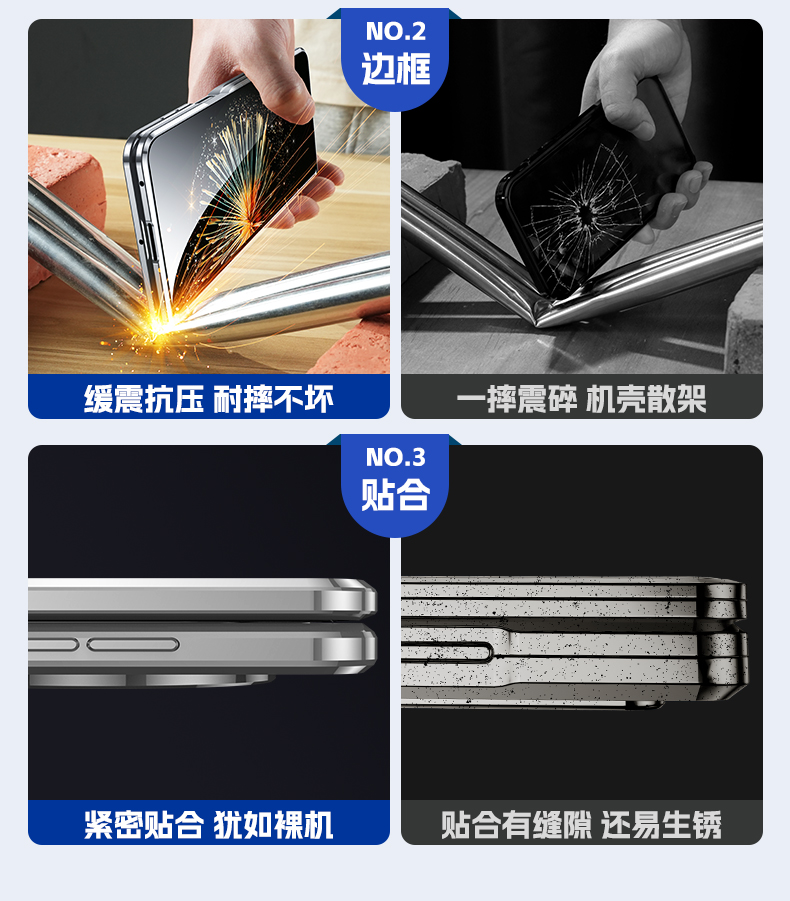 NO.2
边框

缓震抗压 耐摔不坏

一摔震碎 机壳散架

NO.3
贴合

紧密贴合 犹如裸机

贴合有缝隙 还易生锈