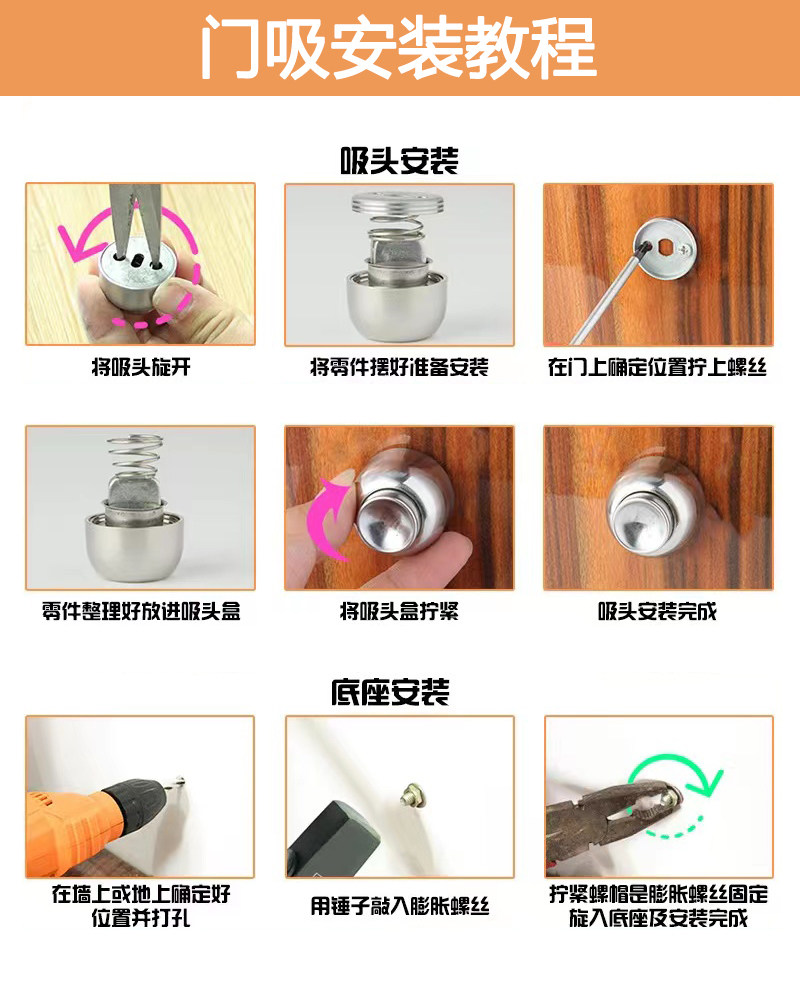 门吸安装教程

吸头安装

将吸头旋开

将零件摆好准备安装

在门上确定位置拧上螺丝

零件整理好放进吸头盒

将吸头盒拧紧

吸头安装完成

底座安装

在墙上或地上确定好位置并打孔

用锤子敲入膨胀螺丝

拧紧螺帽是膨胀螺丝固定旋入底座及安装完成