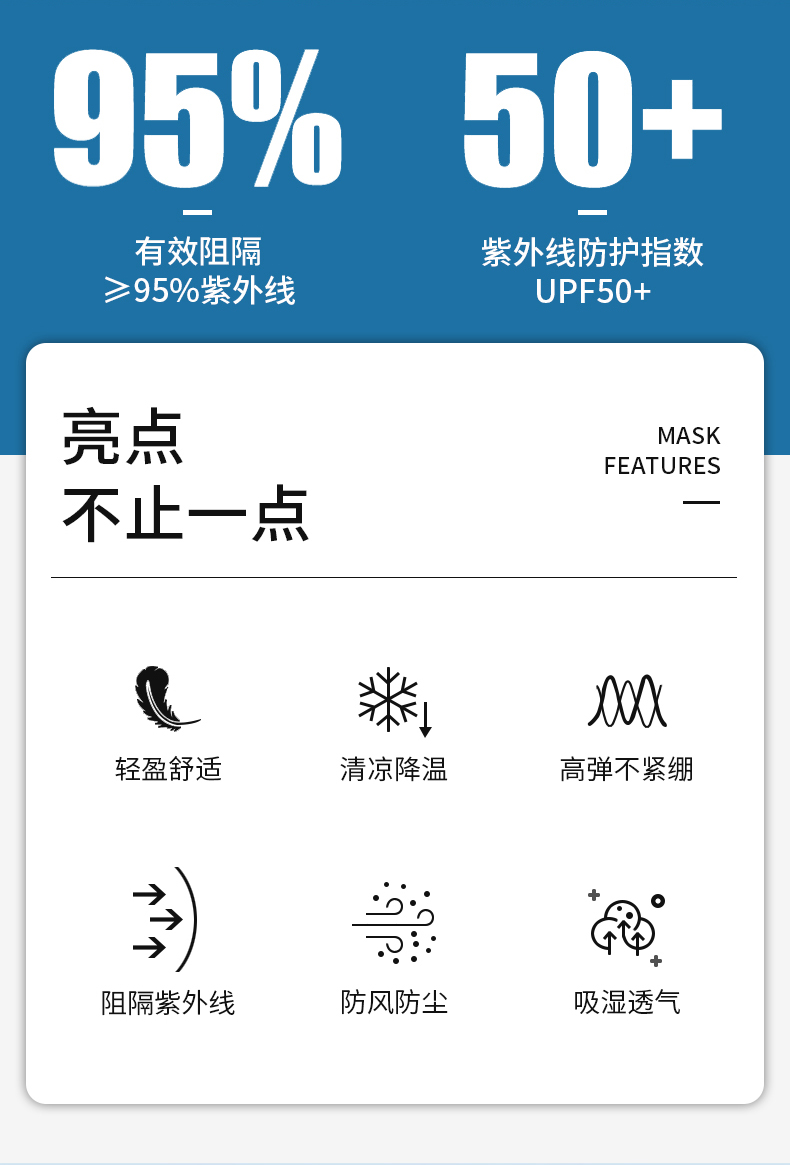 95%

有效阻隔
≥95%紫外线

50+

紫外线防护指数
UPF50+

亮点
不止一点

MASK
FEATURES

轻盈舒适

清凉降温

高弹不紧绷

阻隔紫外线

防风防尘

吸湿透气