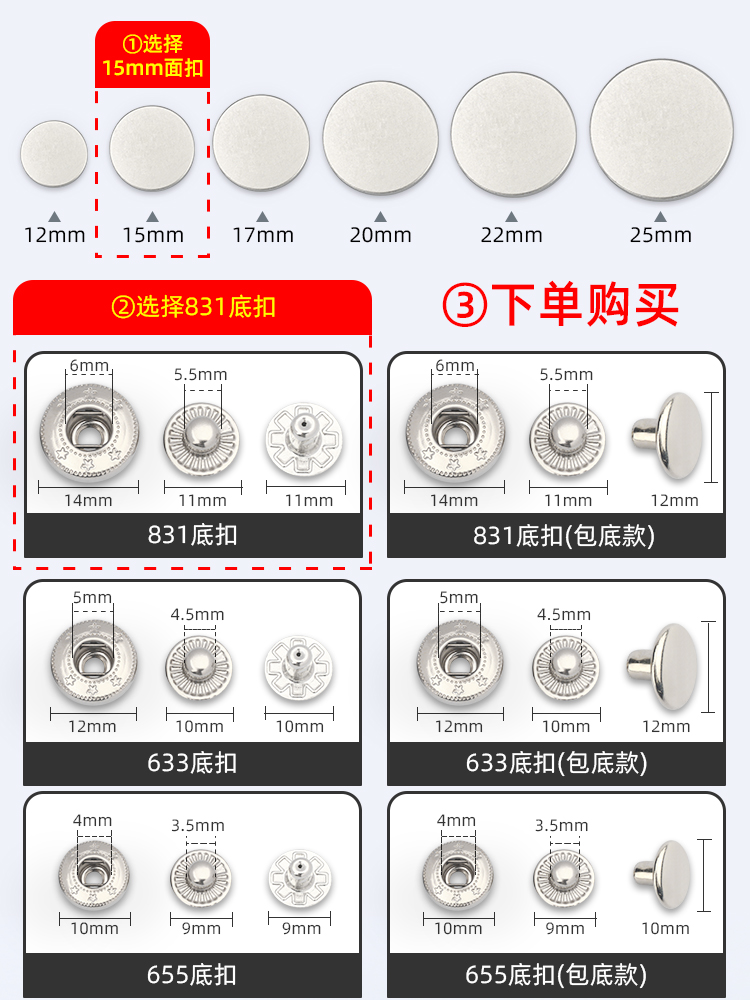 ①选择
15mm面扣

12mm
15mm
17mm
20mm
22mm
25mm

②选择831底扣

③下单购买

6mm
5.5mm
14mm
11mm
11mm
831底扣

6mm
5.5mm
14mm
11mm
12mm
831底扣(包底款)

5mm
4.5mm
12mm
10mm
10mm
633底扣

5mm
4.5mm
12mm
10mm
12mm
633底扣(包底款)

4mm
3.5mm
10mm
9mm
9mm
655底扣

4mm
3.5mm
10mm
9mm
10mm
655底扣(包底款)