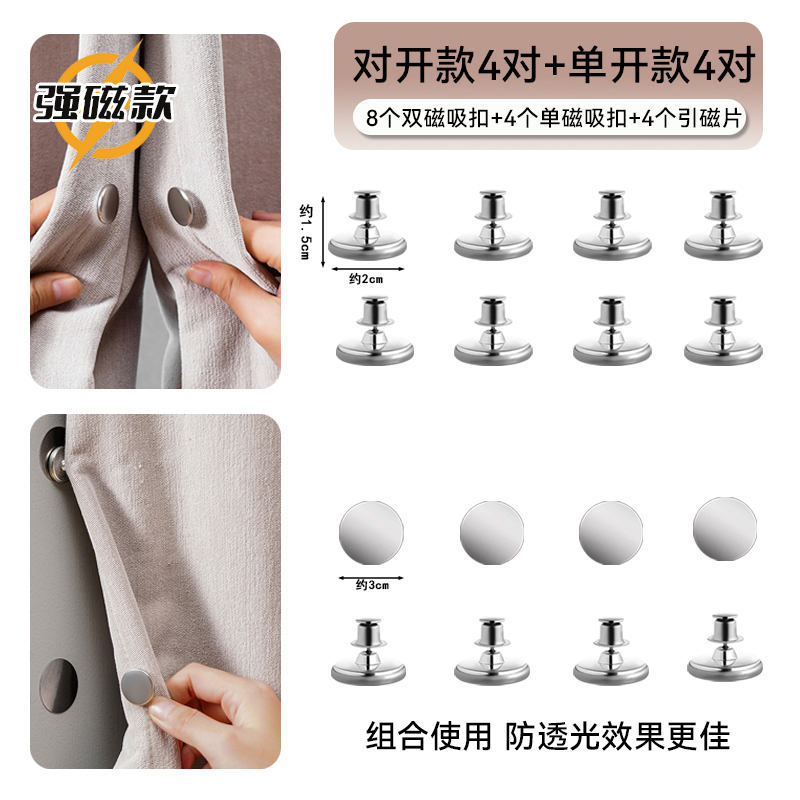 强磁款

对开款4对+单开款4对

8个双磁吸扣+4个单磁吸扣+4个引磁片

约1.5cm

约2cm

约3cm

组合使用 防透光效果更佳