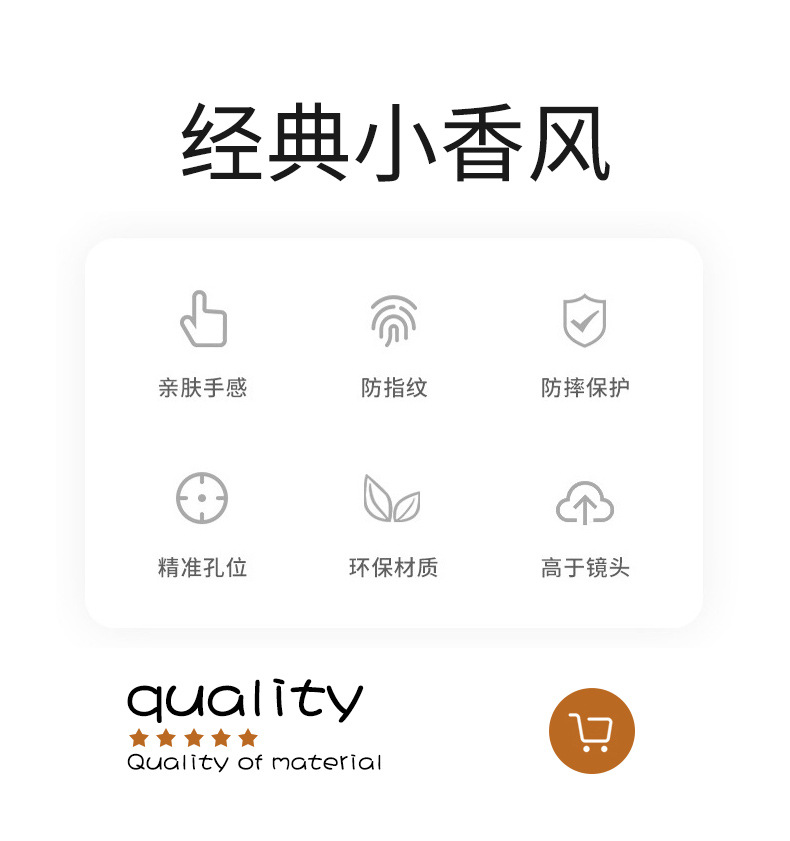 经典小香风

亲肤手感 防指纹 防摔保护

精准孔位 环保材质 高于镜头

quality

Quality of material