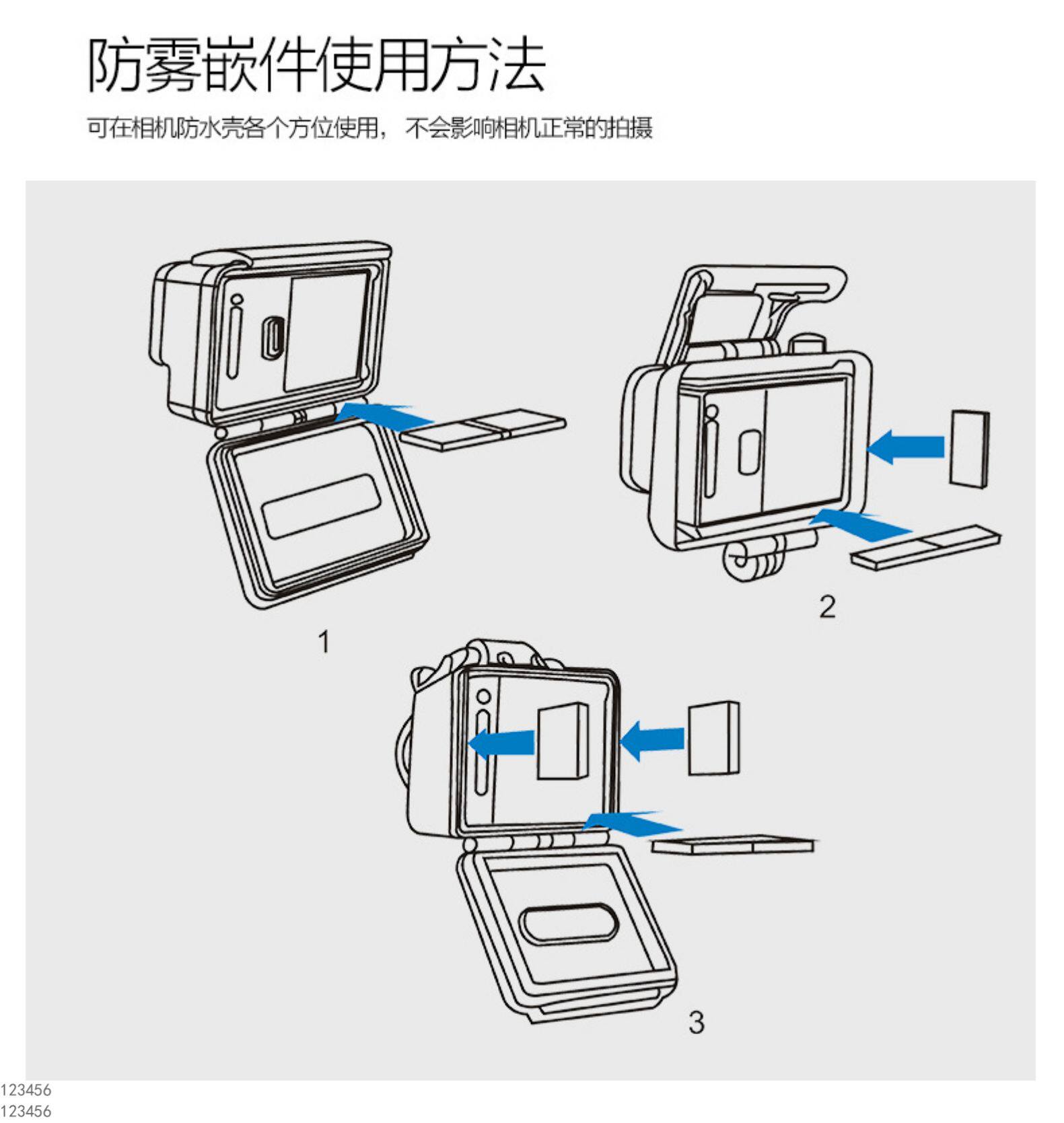 防雾嵌件使用方法

可在相机防水壳各个方位使用，不会影响相机正常的拍摄

1

2

3

123456
123456