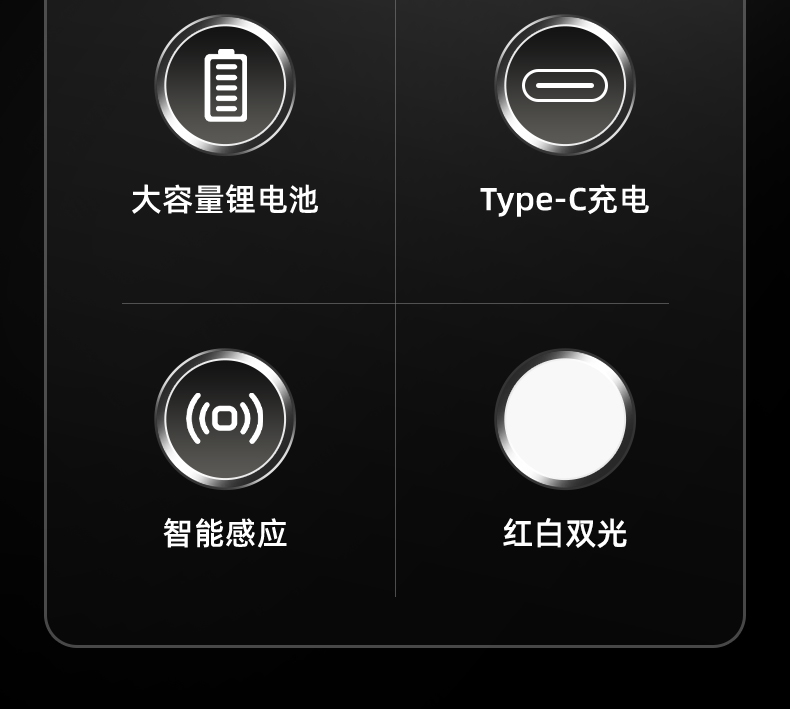 大容量锂电池

Type-C充电

智能感应

红白双光