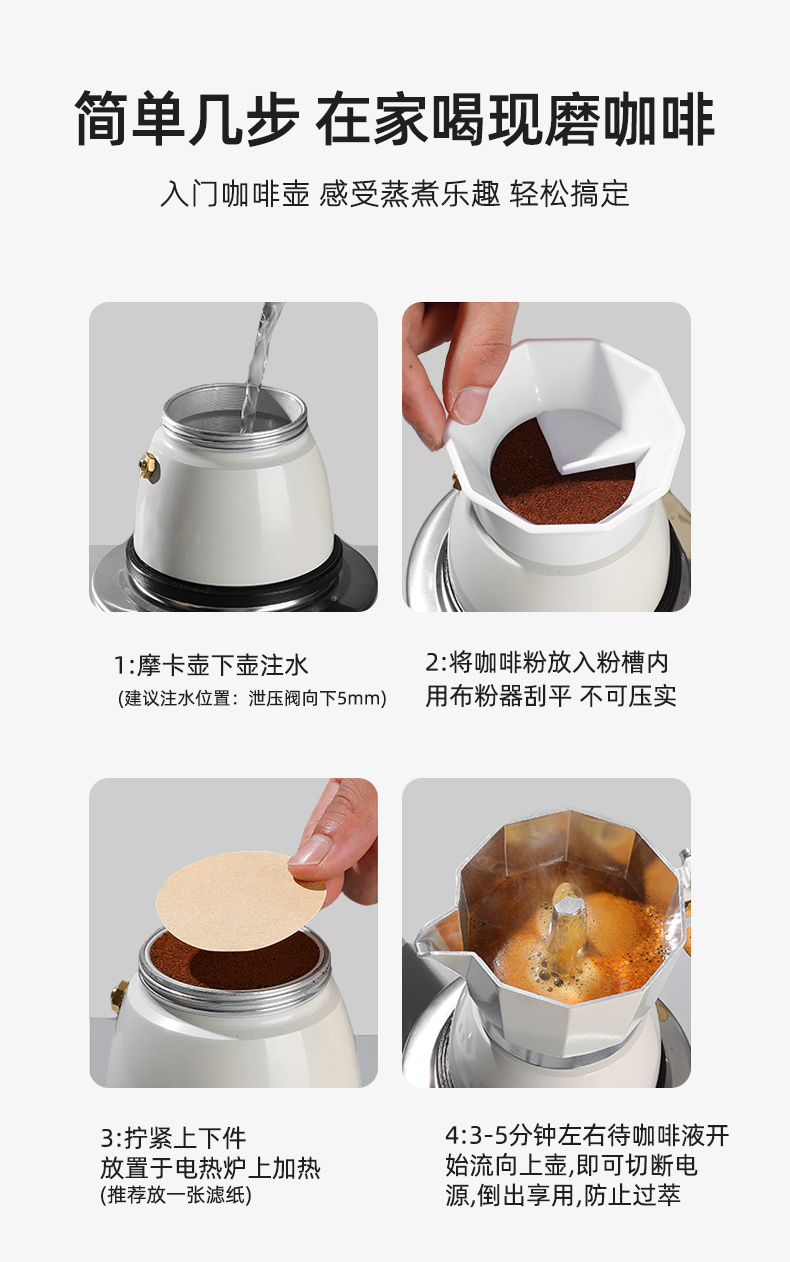 简单几步 在家喝现磨咖啡

入门咖啡壶 感受蒸煮乐趣 轻松搞定

1:摩卡壶下壶注水
(建议注水位置：泄压阀向下5mm)

2:将咖啡粉放入粉槽内
用布粉器刮平 不可压实

3:拧紧上下件
放置于电热炉上加热
(推荐放一张滤纸)

4:3-5分钟左右待咖啡液开始流向上壶,即可切断电源,倒出享用,防止过萃