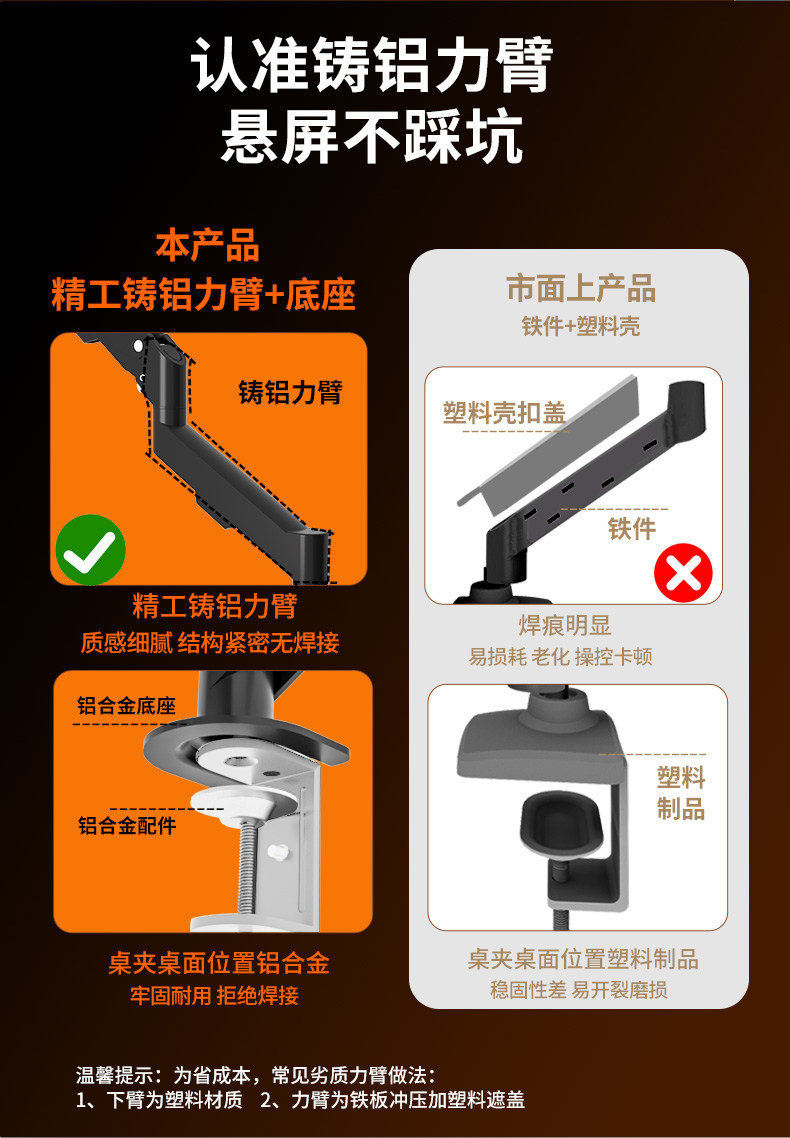 认准铸铝力臂
悬屏不踩坑

本产品
精工铸铝力臂+底座

铸铝力臂

精工铸铝力臂
质感细腻 结构紧密无焊接

铝合金底座

铝合金配件

桌夹桌面位置铝合金
牢固耐用 拒绝焊接

市面上产品
铁件+塑料壳

塑料壳扣盖

铁件

焊痕明显
易损耗 老化 操控卡顿

塑料制品

桌夹桌面位置塑料制品
稳固性差 易开裂磨损

温馨提示：为省成本，常见劣质力臂做法：
1、下臂为塑料材质 2、力臂为铁板冲压加塑料遮盖