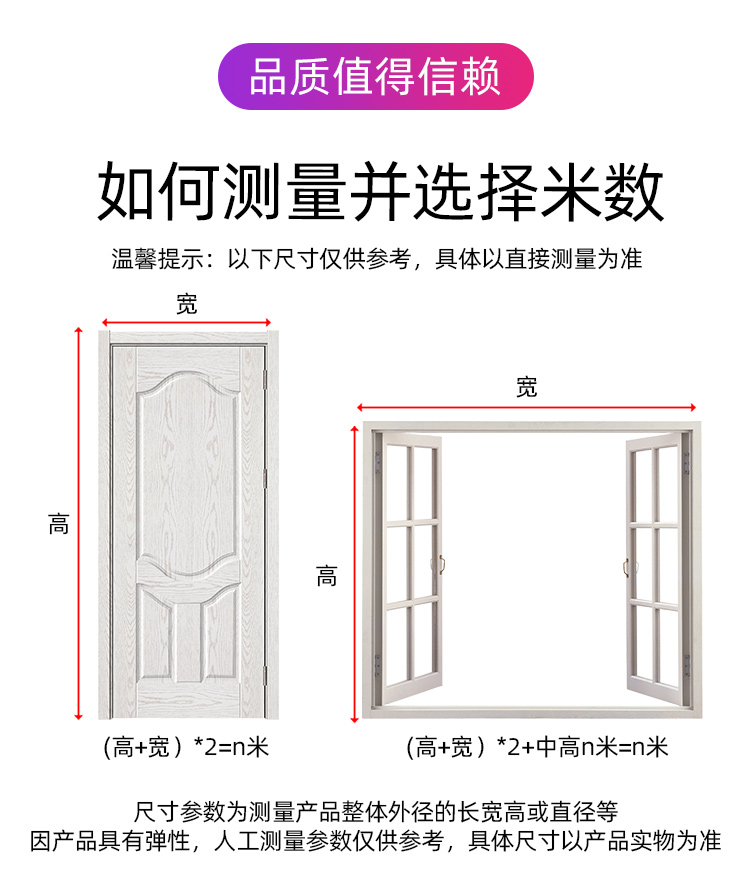 品质值得信赖

如何测量并选择米数

温馨提示：以下尺寸仅供参考，具体以直接测量为准

宽

高

(高+宽）*2=n米

宽

高

(高+宽）*2+中高n米=n米

尺寸参数为测量产品整体外径的长宽高或直径等
因产品具有弹性，人工测量参数仅供参考，具体尺寸以产品实物为准