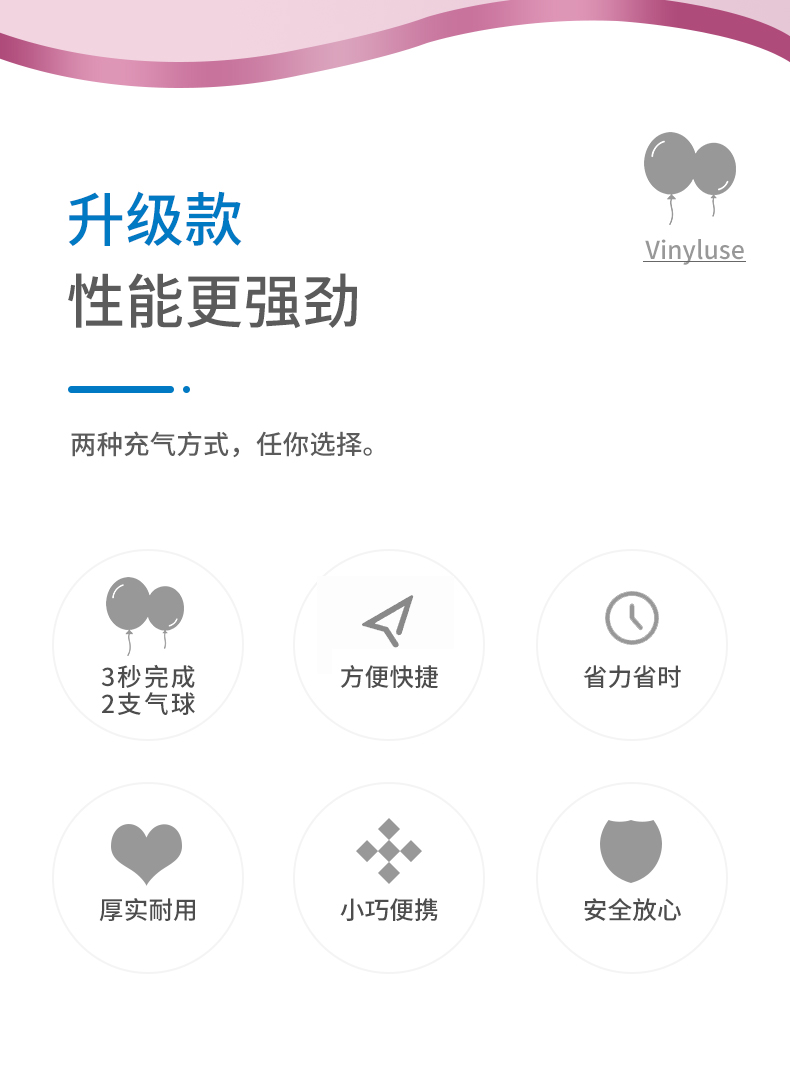 升级款
性能更强劲

Vinyluse

两种充气方式，任你选择。

3秒完成
2支气球

方便快捷

省力省时

厚实耐用

小巧便携

安全放心