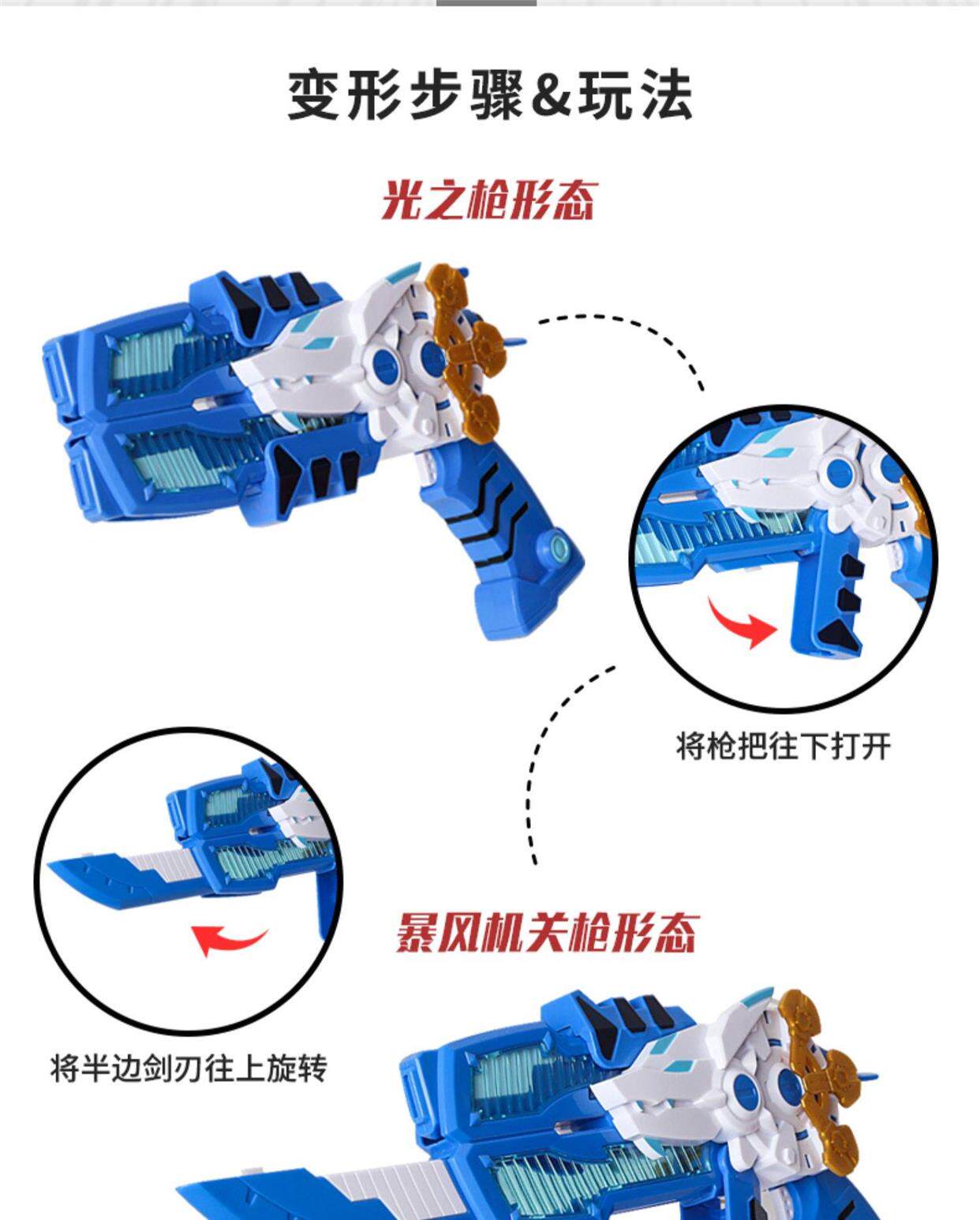 变形步骤&玩法

光之枪形态

将枪把往下打开

暴风机关枪形态

将半边剑刃往上旋转