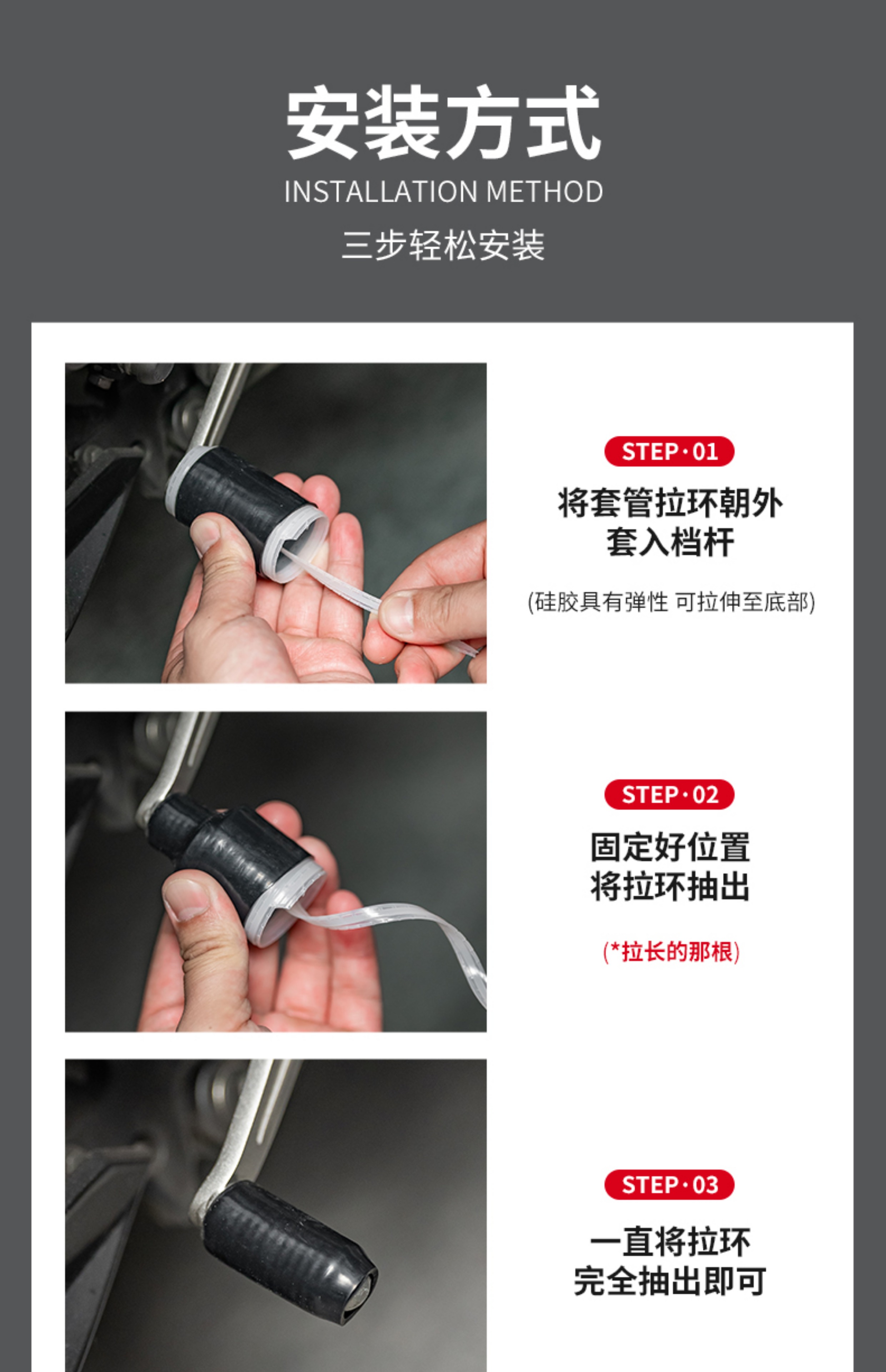 安装方式
INSTALLATION METHOD
三步轻松安装

STEP·01
将套管拉环朝外
套入档杆

(硅胶具有弹性 可拉伸至底部)

STEP·02
固定好位置
将拉环抽出

(*拉长的那根)

STEP·03
一直将拉环
完全抽出即可