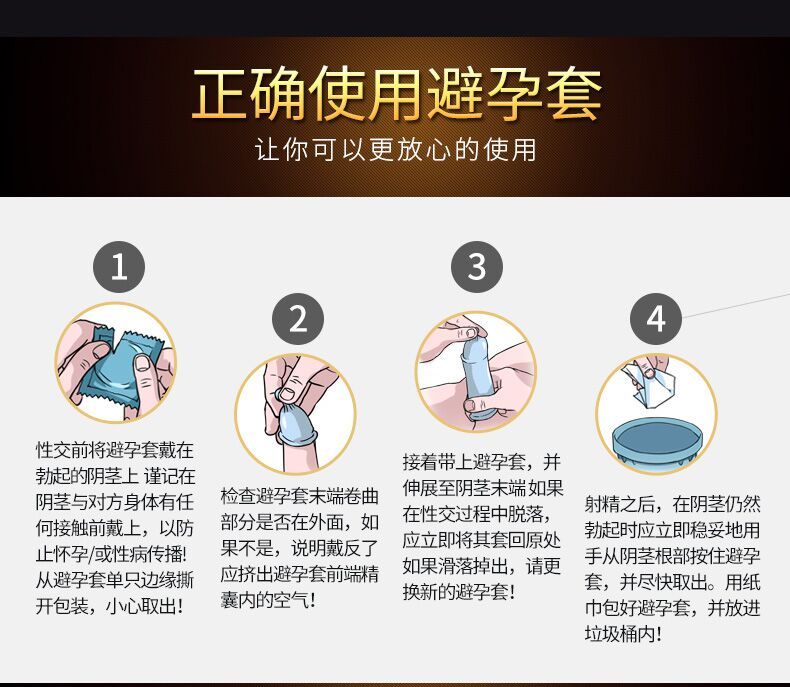 正确使用避孕套

让你可以更放心的使用

1

性交前将避孕套戴在勃起的阴茎上 谨记在阴茎与对方身体有任何接触前戴上，以防止怀孕/或性病传播!从避孕套单只边缘撕开包装，小心取出!

2

检查避孕套末端卷曲部分是否在外面，如果不是，说明戴反了应挤出避孕套前端精囊内的空气!

3

接着带上避孕套，并伸展至阴茎末端如果在性交过程中脱落，应立即将其套回原处如果滑落掉出，请更换新的避孕套!

4

射精之后，在阴茎仍然勃起时应立即稳妥地用手从阴茎根部按住避孕套，并尽快取出。用纸巾包好避孕套，并放进垃圾桶内!