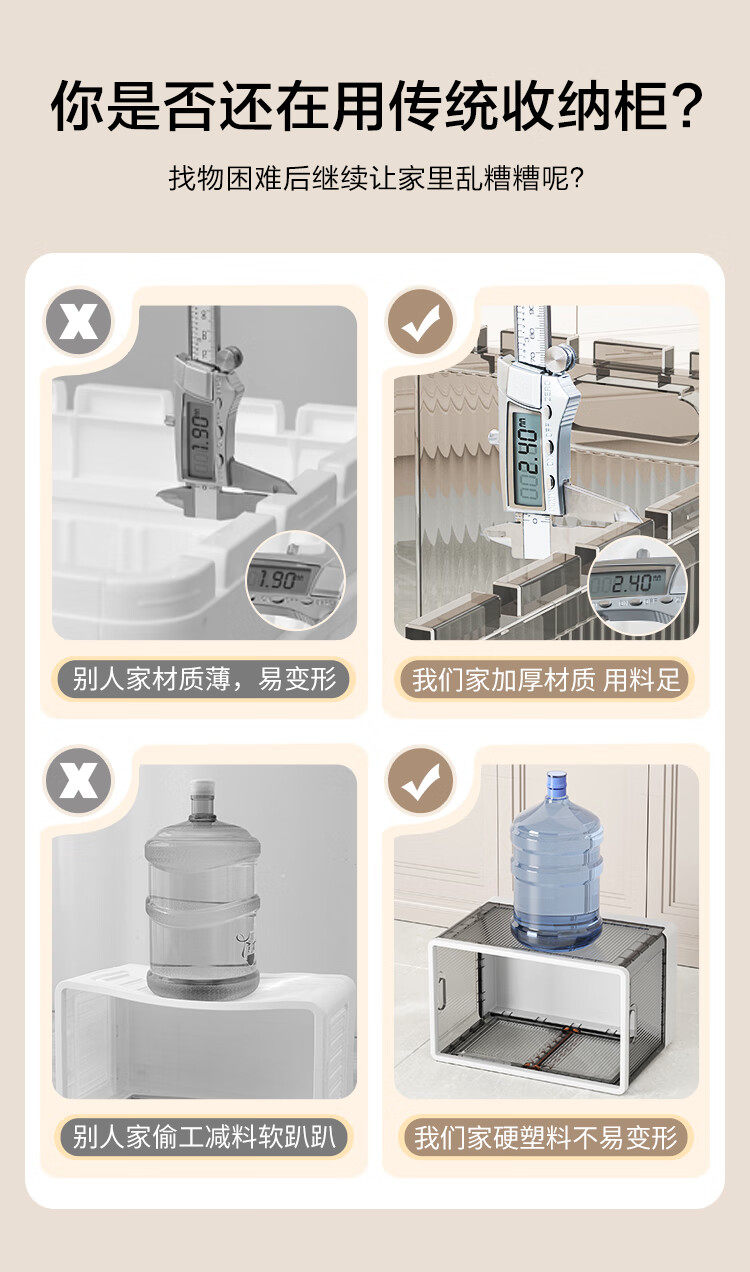 你是否还在用传统收纳柜？

找物困难后继续让家里乱糟糟呢？

1.90

1.90

别人家材质薄，易变形

2.40

2.40

我们家加厚材质 用料足

别人家偷工减料软趴趴

我们家硬塑料不易变形