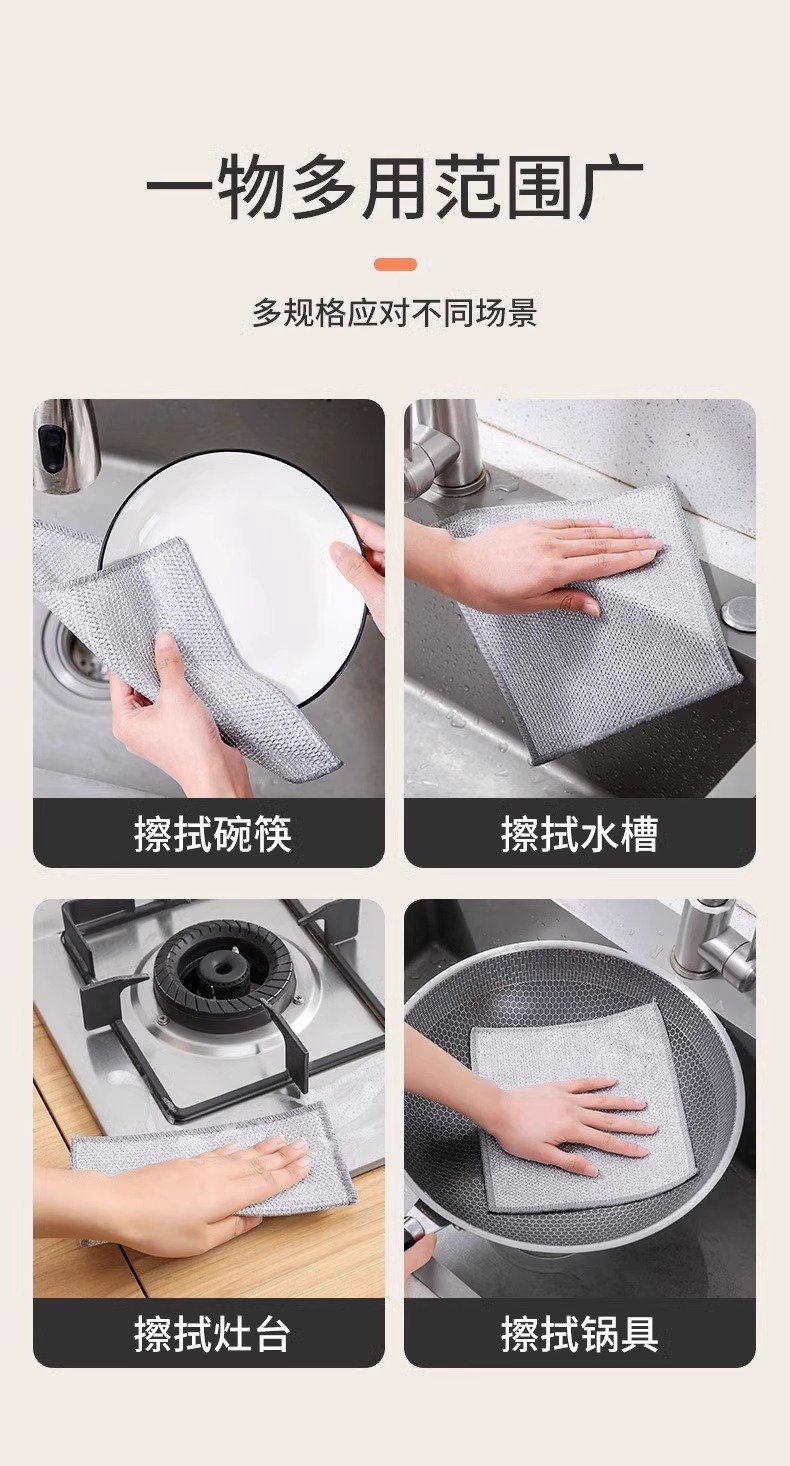 一物多用范围广

多规格应对不同场景

擦拭碗筷

擦拭水槽

擦拭灶台

擦拭锅具