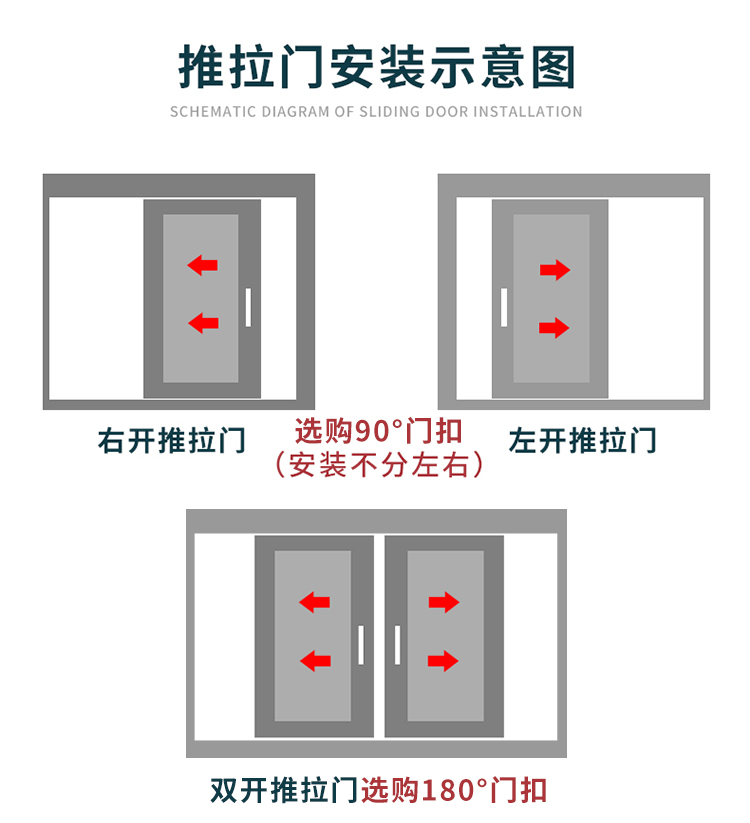 推拉门安装示意图

SCHEMATIC DIAGRAM OF SLIDING DOOR INSTALLATION

右开推拉门

选购90°门扣
（安装不分左右）

左开推拉门

双开推拉门选购180°门扣