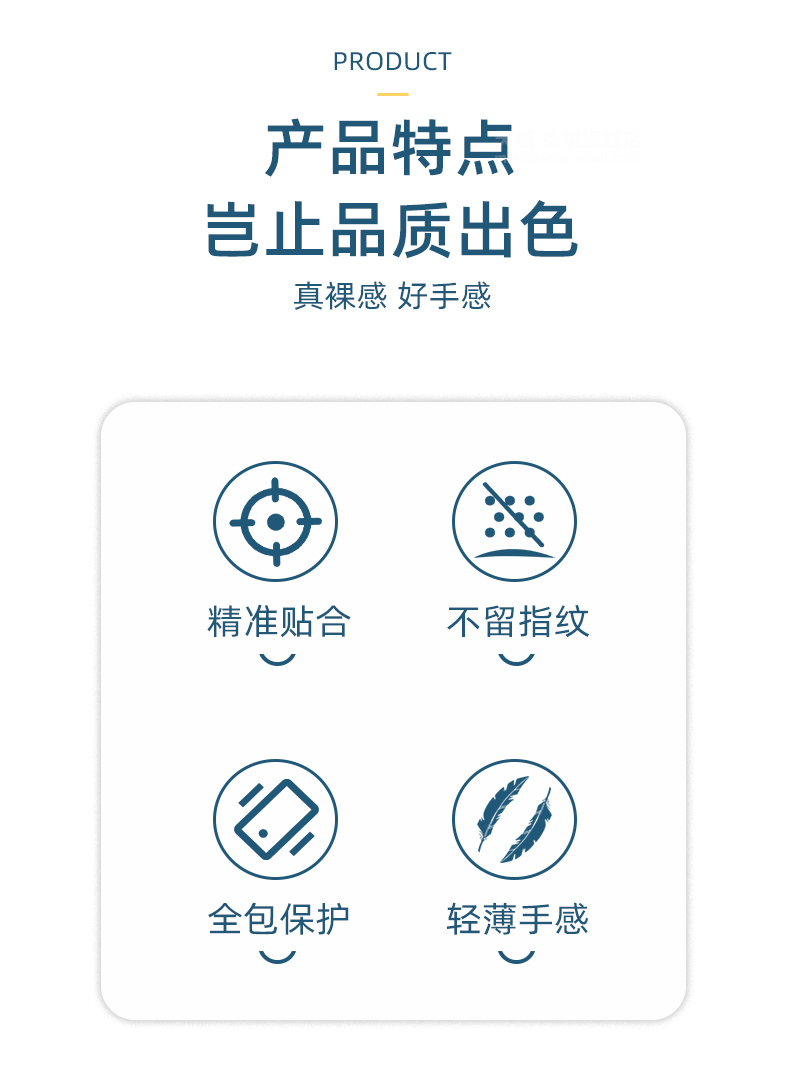 PRODUCT

产品特点

岂止品质出色

真裸感 好手感

精准贴合

不留指纹

全包保护

轻薄手感