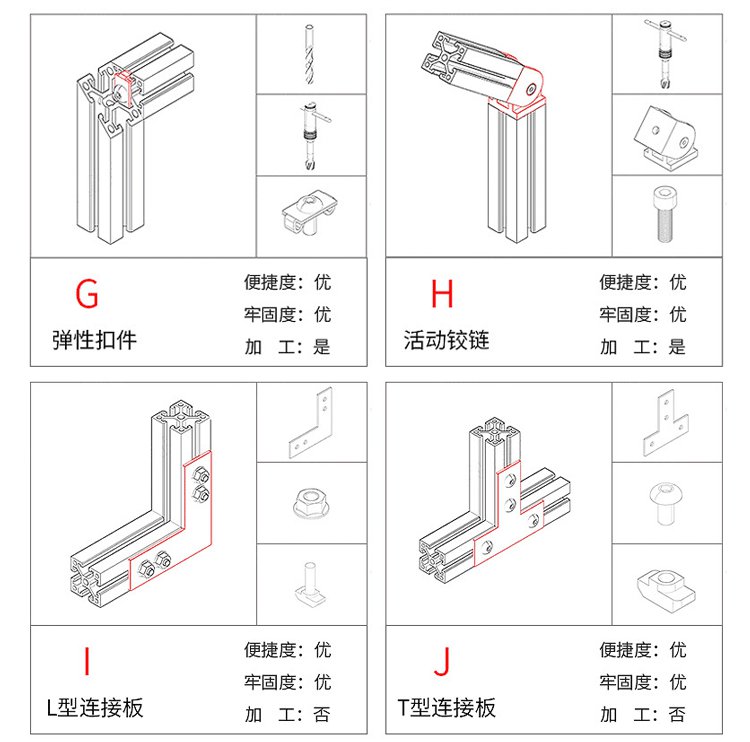 G

弹性扣件

便捷度：优

牢固度：优

加　工：是

H

活动铰链

便捷度：优

牢固度：优

加　工：是

I

L型连接板

便捷度：优

牢固度：优

加　工：否

J

T型连接板

便捷度：优

牢固度：优

加　工：否