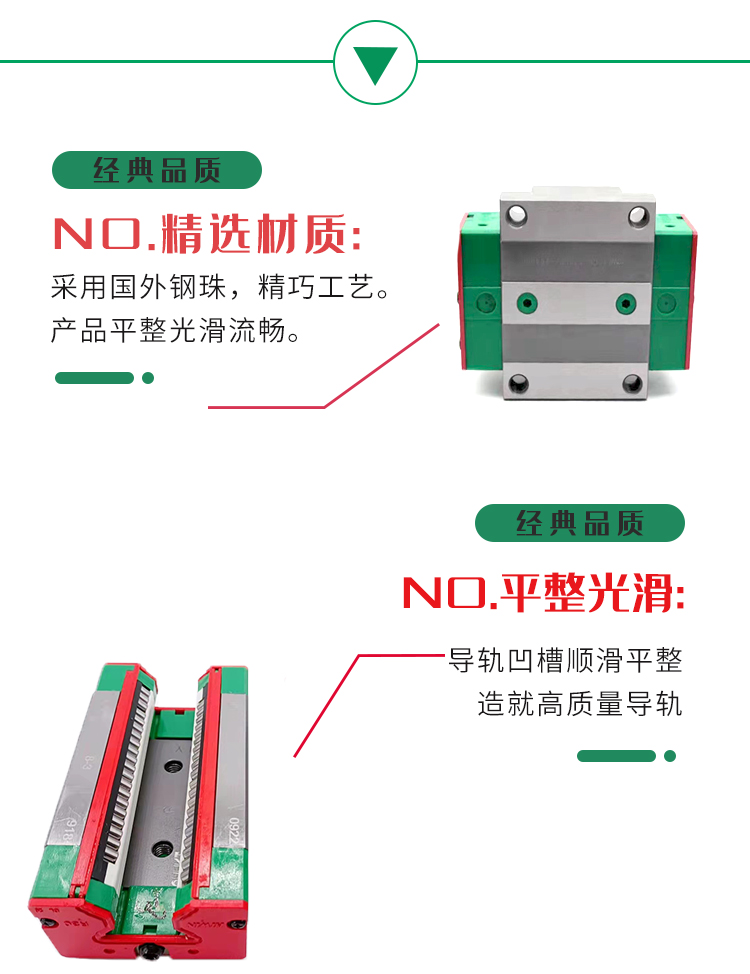 经典品质

NO.精选材质:

采用国外钢珠，精巧工艺。
产品平整光滑流畅。

经典品质

NO.平整光滑:

导轨凹槽顺滑平整
造就高质量导轨