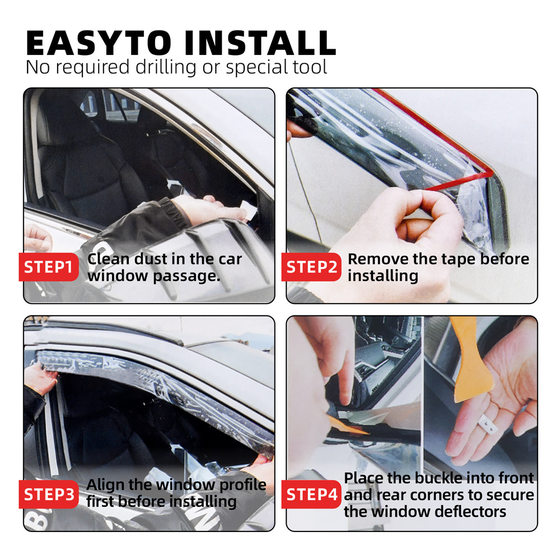 EASYTO INSTALL
No required drilling or special tool

STEP1 Clean dust in the car window passage.

STEP2 Remove the tape before installing

STEP3 Align the window profile first before installing

STEP4 Place the buckle into front and rear corners to secure the window deflectors