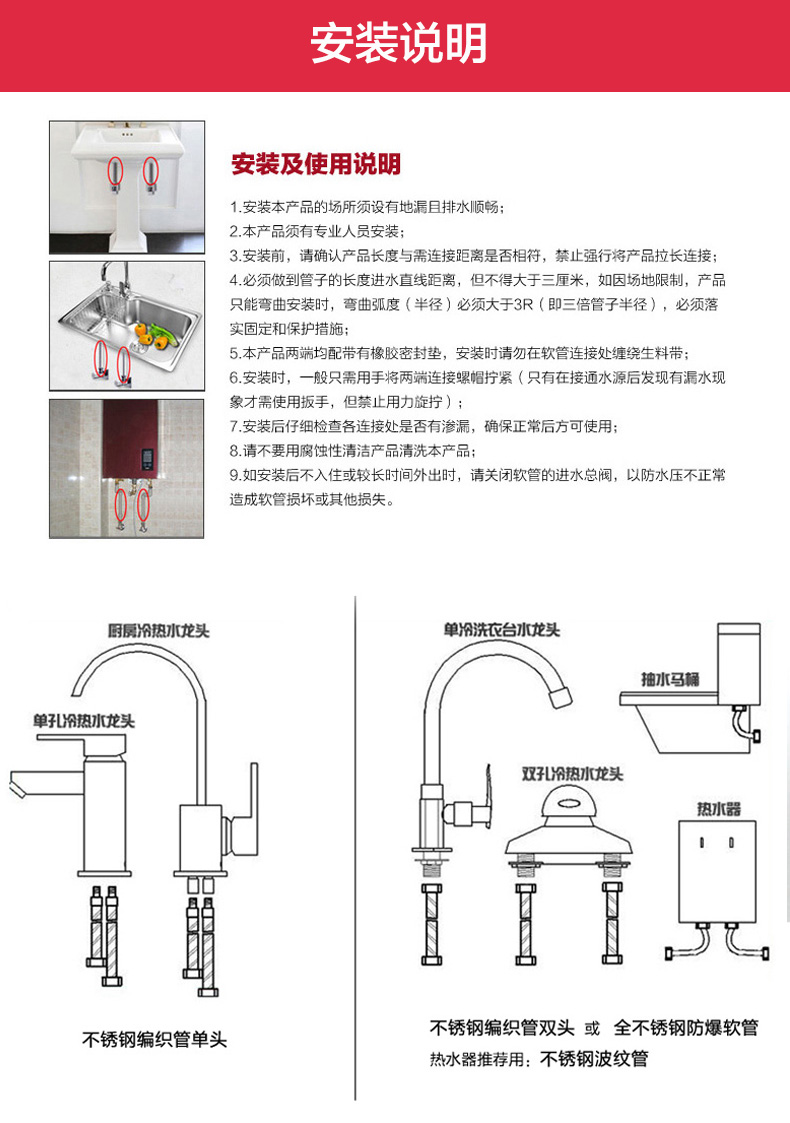 安装说明

安装及使用说明

1.安装本产品的场所须设有地漏且排水顺畅；
2.本产品须有专业人员安装；
3.安装前，请确认产品长度与需连接距离是否相符，禁止强行将产品拉长连接；
4.必须做到管子的长度进水直线距离，但不得大于三厘米，如因场地限制，产品只能弯曲安装时，弯曲弧度（半径）必须大于3R（即三倍管子半径），必须落实固定和保护措施；
5.本产品两端均配带有橡胶密封垫，安装时请勿在软管连接处缠绕生料带；
6.安装时，一般只需用手将两端连接螺帽拧紧（只有在接通水源后发现有漏水现象才需使用扳手，但禁止用力旋拧）；
7.安装后仔细检查各连接处是否有渗漏，确保正常后方可使用；
8.请不要用腐蚀性清洁产品清洗本产品；
9.如安装后不入住或较长时间外出时，请关闭软管的进水总阀，以防水压不正常造成软管损坏或其他损失。

厨房冷热水龙头
单孔冷热水龙头
不锈钢编织管单头

单冷洗衣台水龙头
抽水马桶
双孔冷热水龙头
热水器
不锈钢编织管双头 或 全不锈钢防爆软管
热水器推荐用：不锈钢波纹管