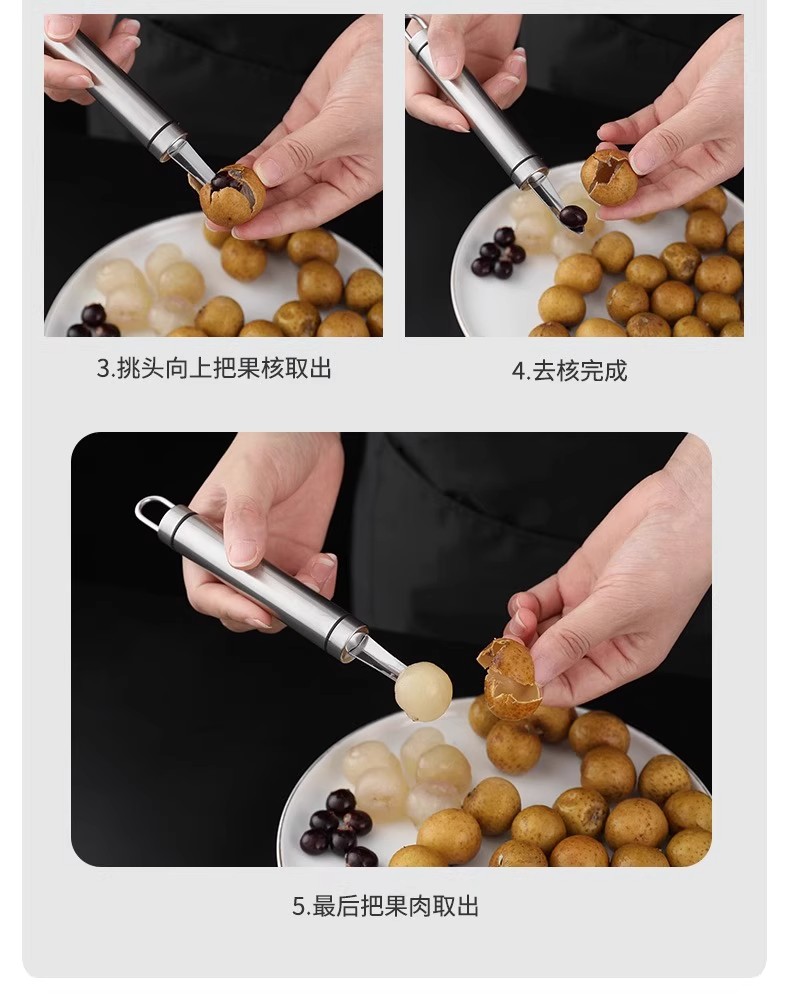 3.挑头向上把果核取出

4.去核完成

5.最后把果肉取出