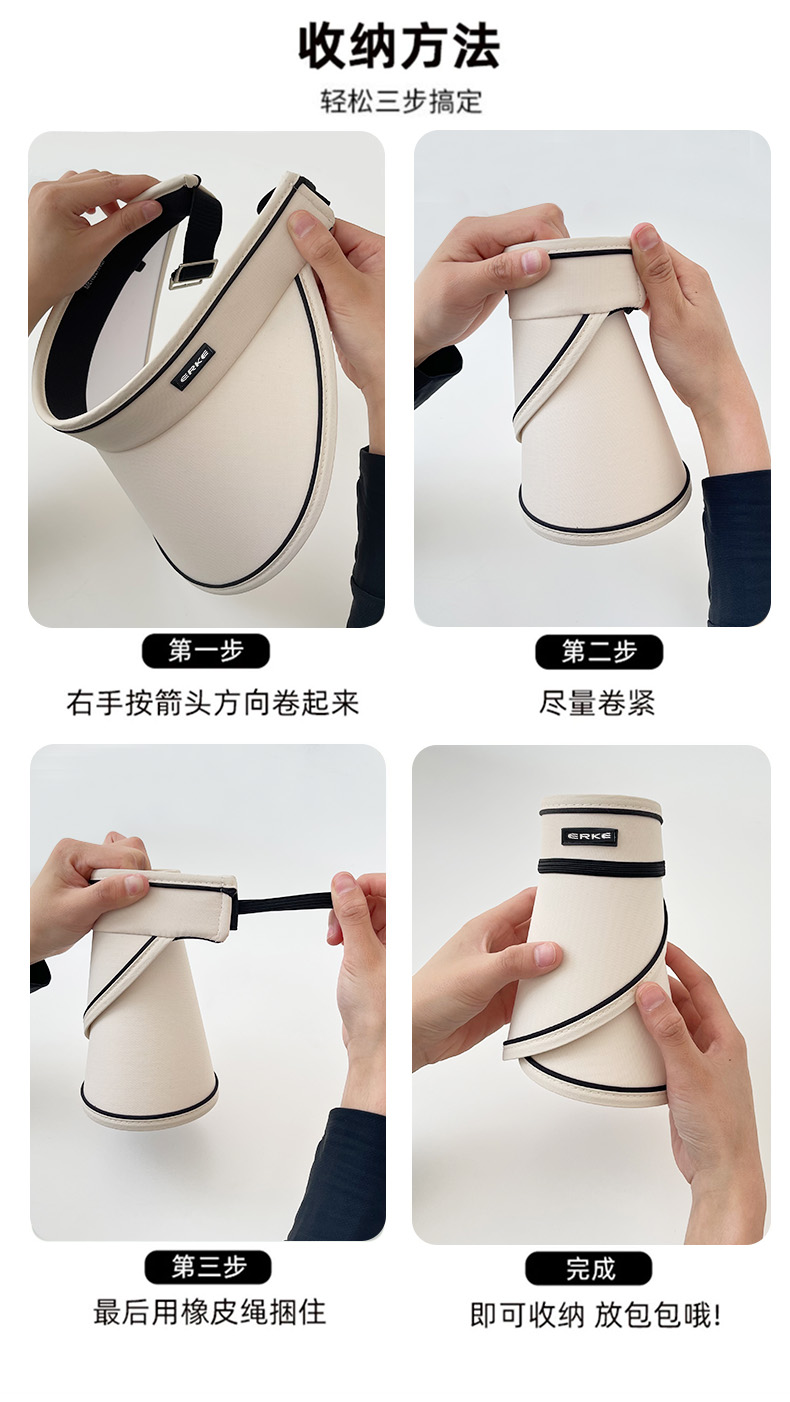 收纳方法

轻松三步搞定

ERKE

第一步

右手按箭头方向卷起来

第二步

尽量卷紧

第三步

最后用橡皮绳捆住

ERKE

完成

即可收纳 放包包哦!