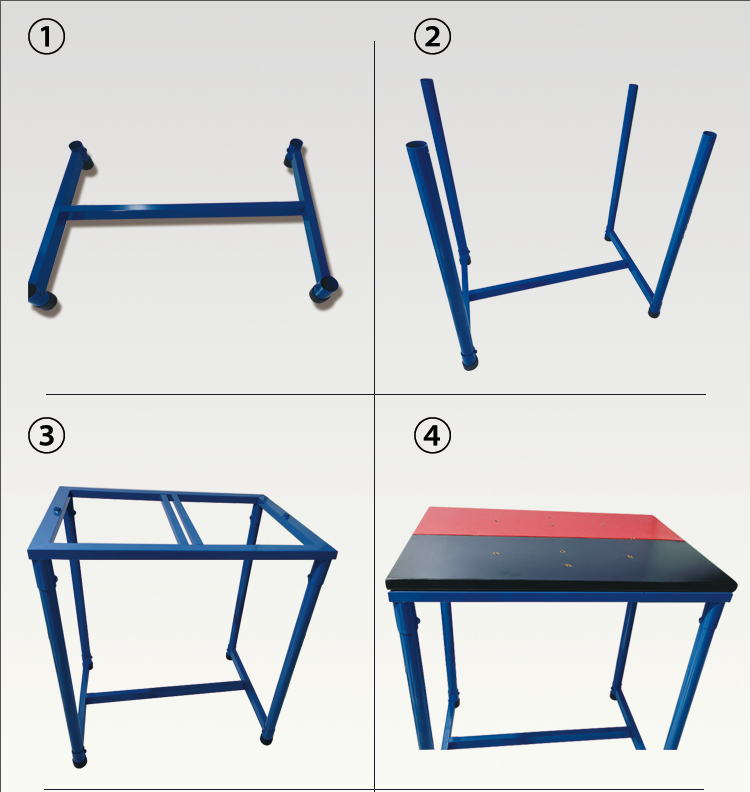 ①

②

③

④