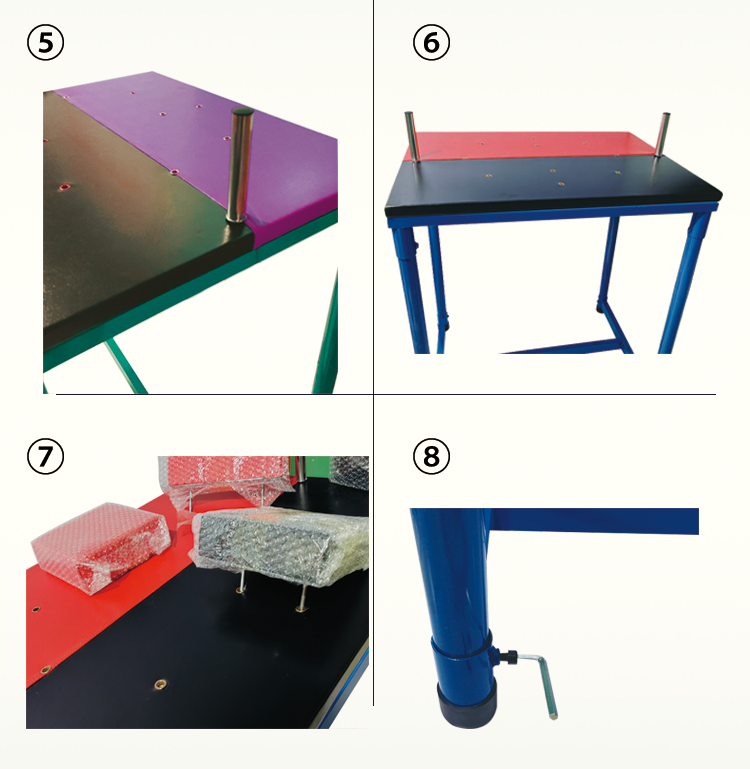 ⑤

⑥

⑦

⑧