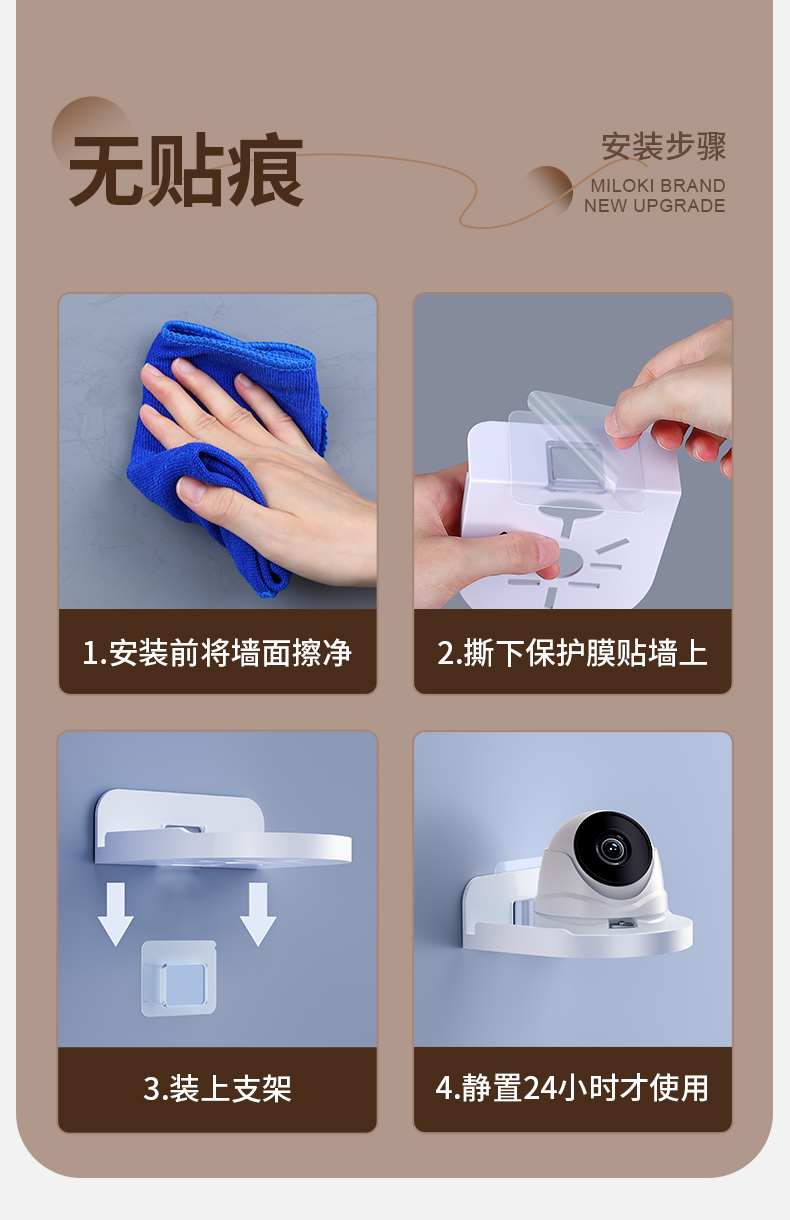 无贴痕

安装步骤
MILOKI BRAND
NEW UPGRADE

1.安装前将墙面擦净

2.撕下保护膜贴墙上

3.装上支架

4.静置24小时才使用