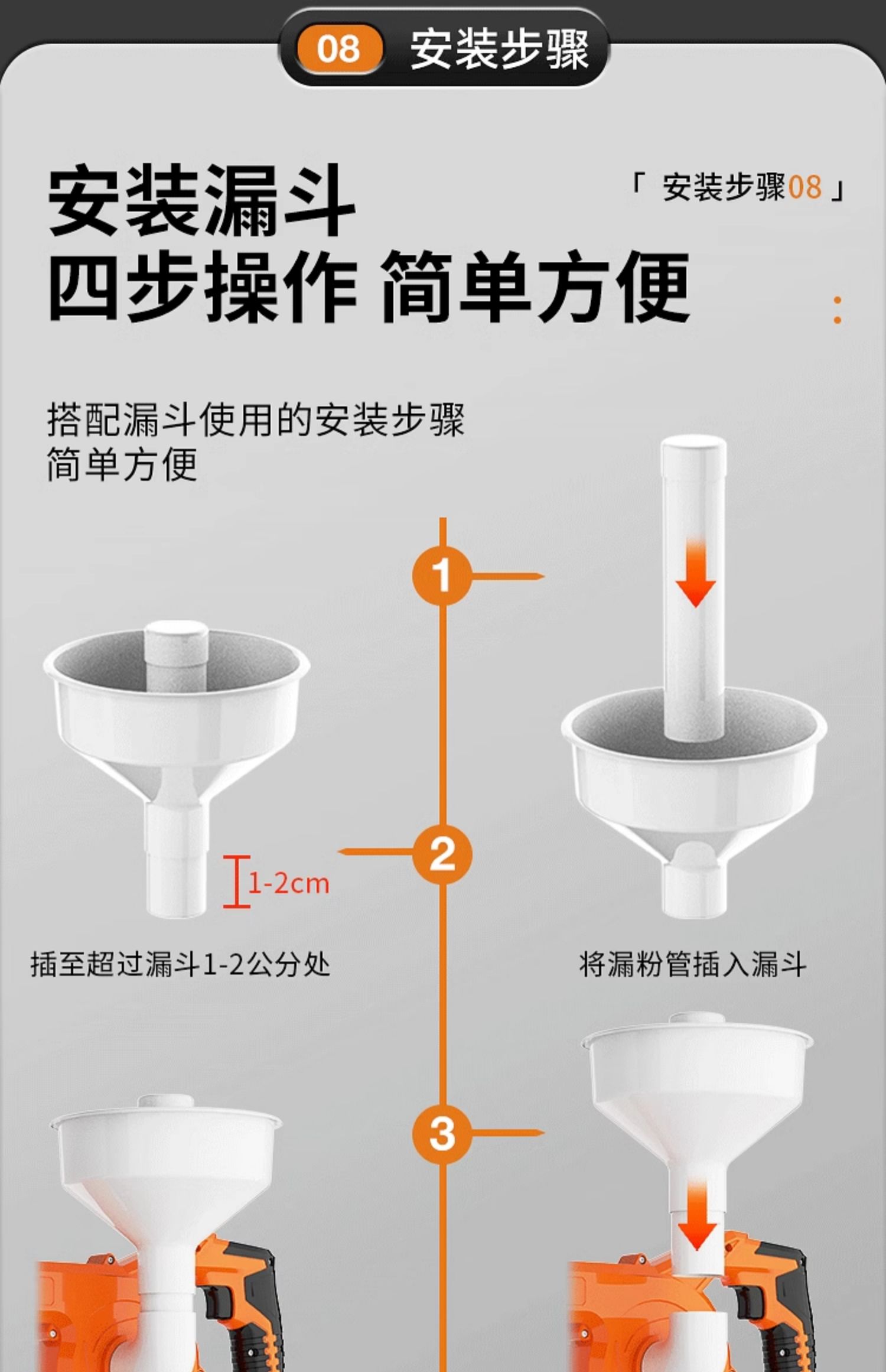 08 安装步骤

安装漏斗
四步操作 简单方便

「 安装步骤08 」

搭配漏斗使用的安装步骤
简单方便

1

2

1-2cm

插至超过漏斗1-2公分处

将漏粉管插入漏斗

3