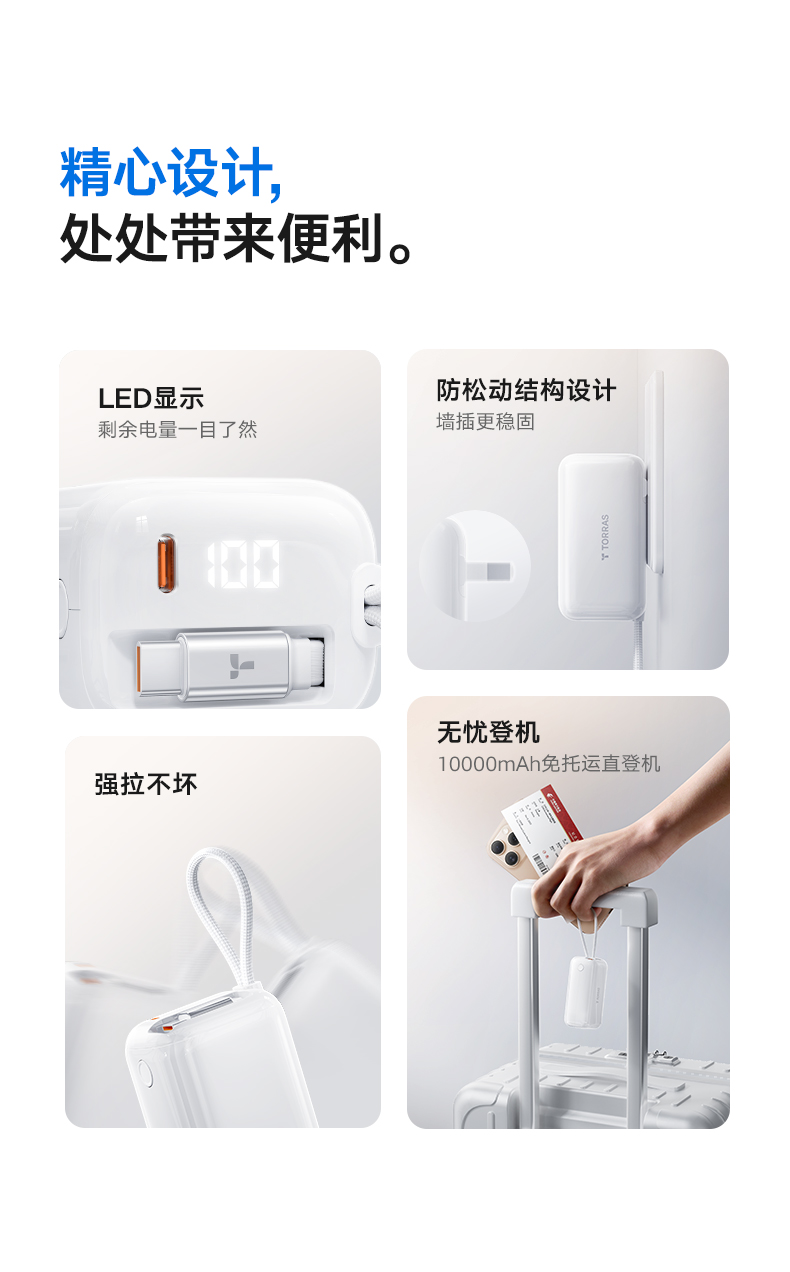 精心设计,
处处带来便利。

LED显示
剩余电量一目了然

100

防松动结构设计
墙插更稳固

TORRAS

强拉不坏

无忧登机
10000mAh免托运直登机