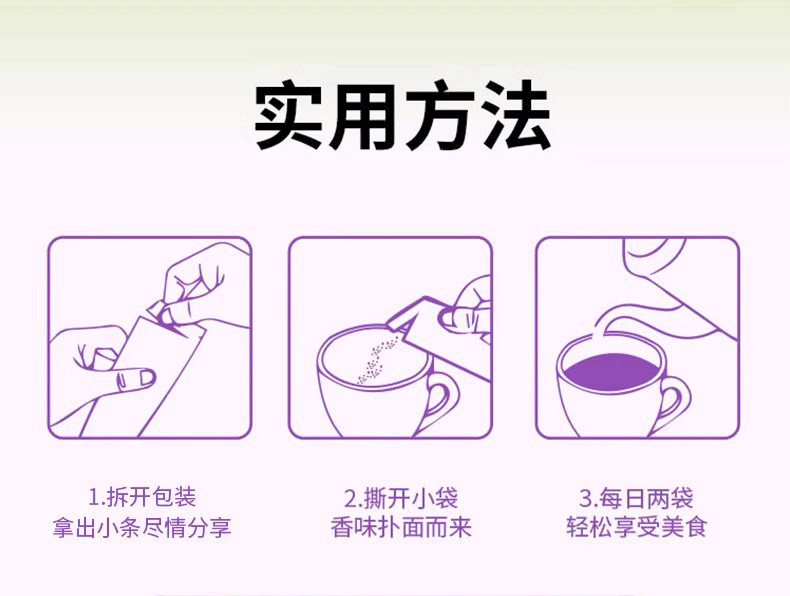 实用方法

1.拆开包装
拿出小条尽情分享

2.撕开小袋
香味扑面而来

3.每日两袋
轻松享受美食