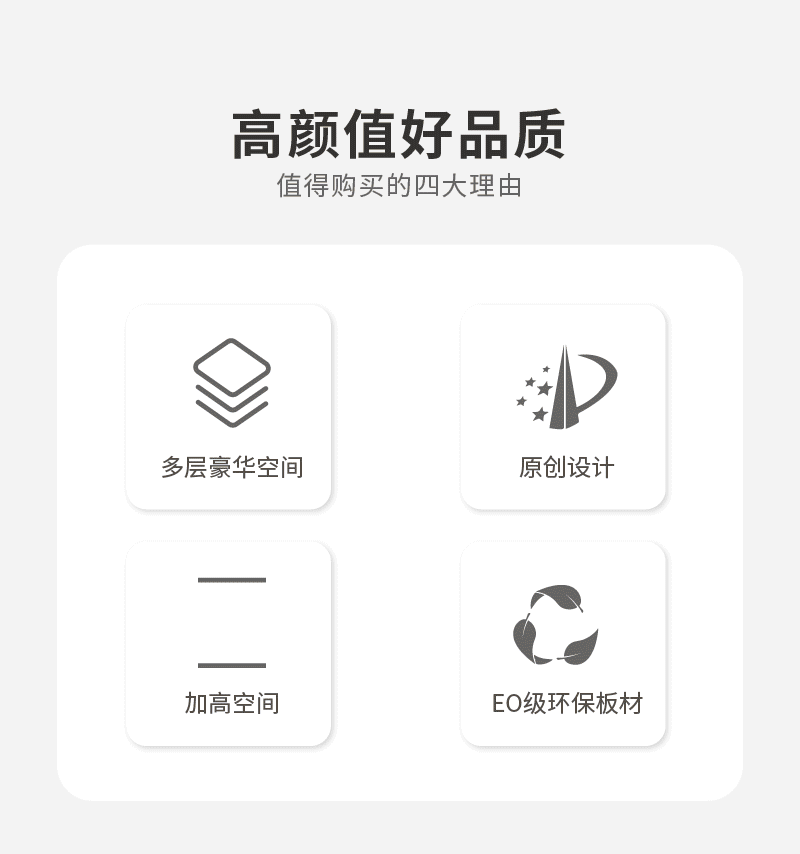 高颜值好品质
值得购买的四大理由

多层豪华空间

原创设计

加高空间

EO级环保板材