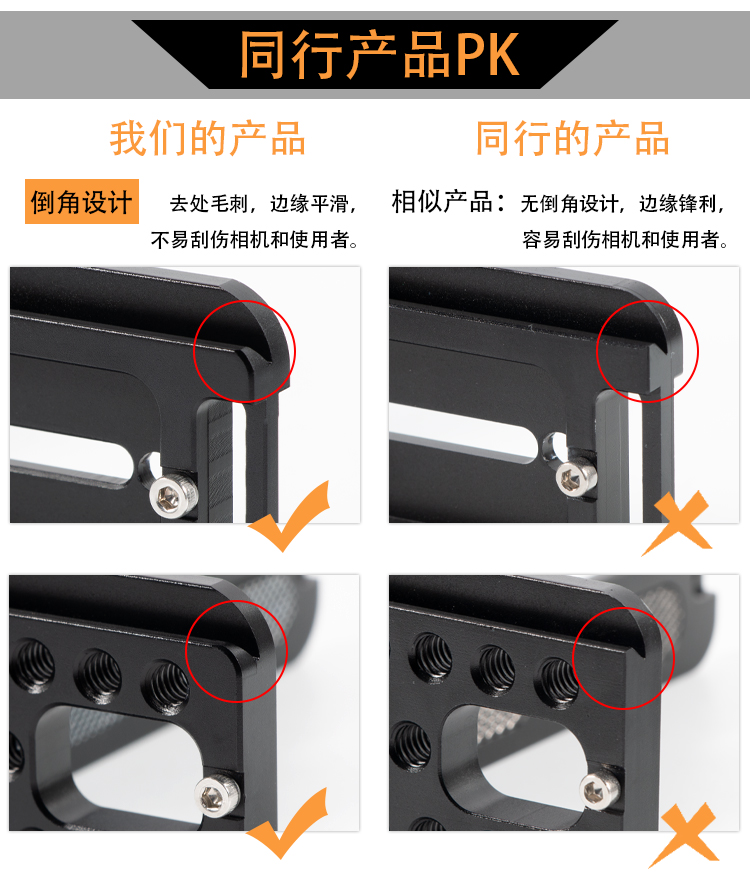 同行产品PK

我们的产品

倒角设计 去处毛刺，边缘平滑，不易刮伤相机和使用者。

同行的产品

相似产品：无倒角设计，边缘锋利，容易刮伤相机和使用者。